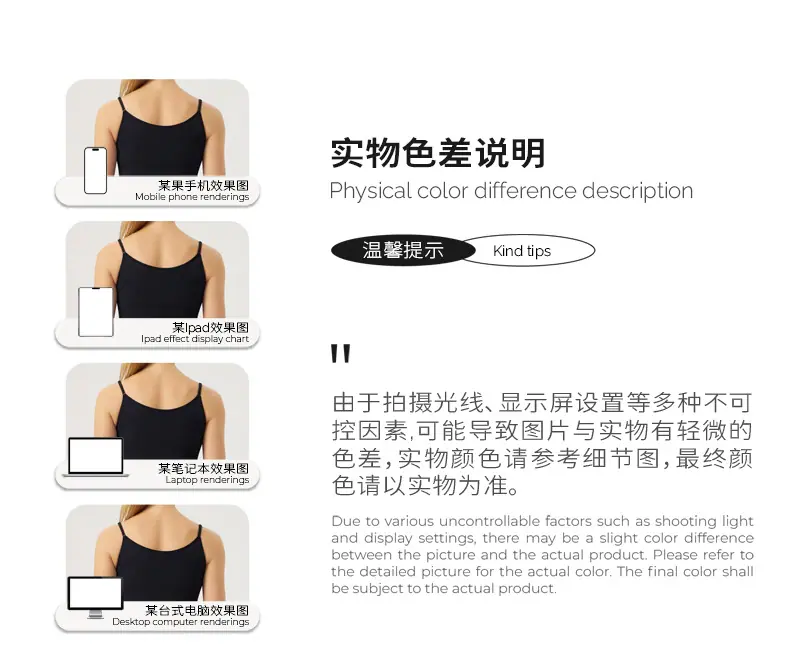 某果手机效果图
Mobile phone renderings

某Ipad效果图
Ipad effect display chart

某笔记本效果图
Laptop renderings

某台式电脑效果图
Desktop computer renderings

实物色差说明
Physical color difference description

温馨提示 Kind tips

"

由于拍摄光线、显示屏设置等多种不可控因素,可能导致图片与实物有轻微的色差,实物颜色请参考细节图,最终颜色请以实物为准。

Due to various uncontrollable factors such as shooting light and display settings, there may be a slight color difference between the picture and the actual product. Please refer to the detailed picture for the actual color. The final color shall be subject to the actual product.