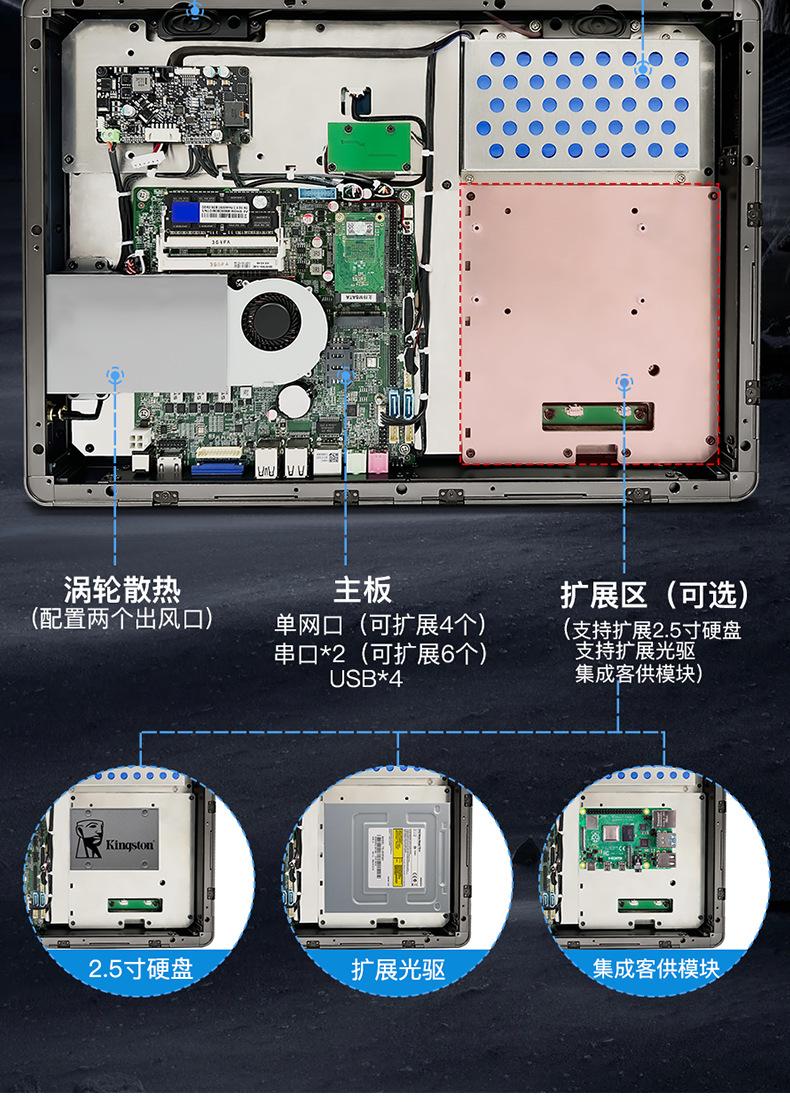 涡轮散热
（配置两个出风口）

主板
单网口（可扩展4个）
串口*2（可扩展6个）
USB*4

扩展区（可选）
（支持扩展2.5寸硬盘
支持扩展光驱
集成客供模块）

Kingston

2.5寸硬盘

扩展光驱

集成客供模块