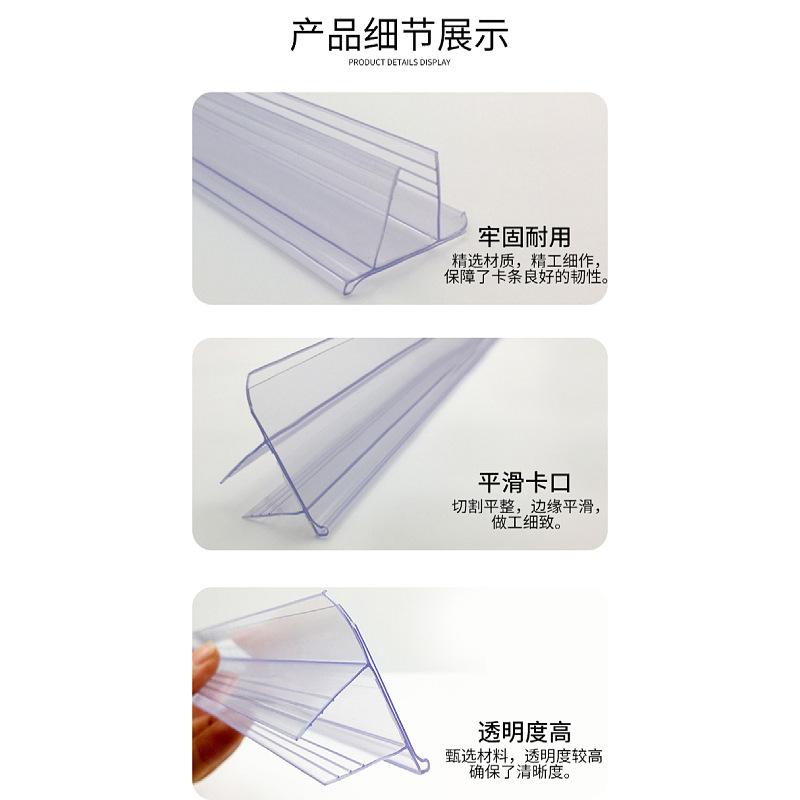 产品细节展示
PRODUCT DETAILS DISPLAY

牢固耐用
精选材质，精工细作，保障了卡条良好的韧性。

平滑卡口
切割平整，边缘平滑，做工细致。

透明度高
甄选材料，透明度较高确保了清晰度。