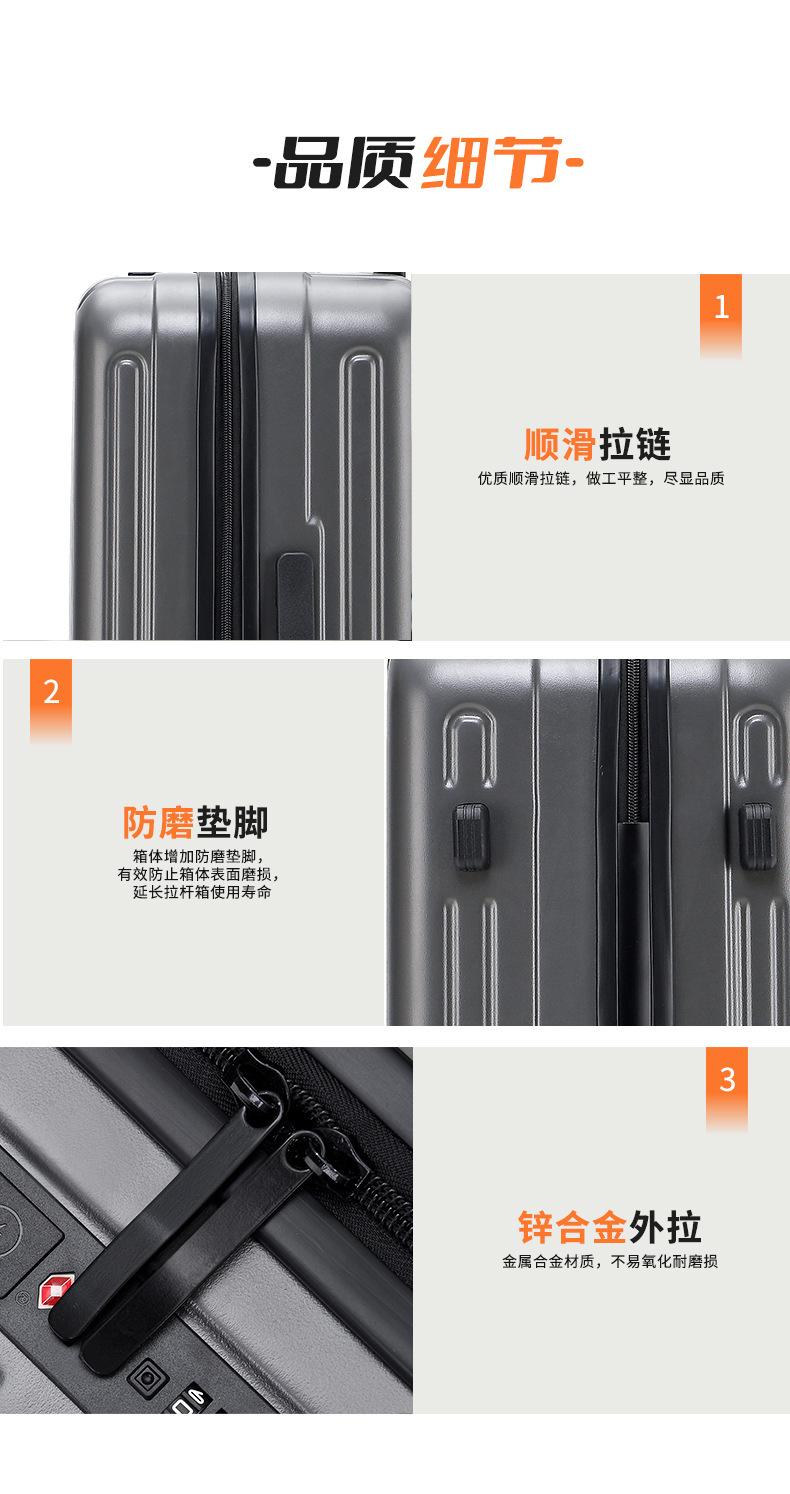 -品质细节-

1

顺滑拉链
优质顺滑拉链，做工平整，尽显品质

2

防磨垫脚
箱体增加防磨垫脚，有效防止箱体表面磨损，延长拉杆箱使用寿命

3

锌合金外拉
金属合金材质，不易氧化耐磨损