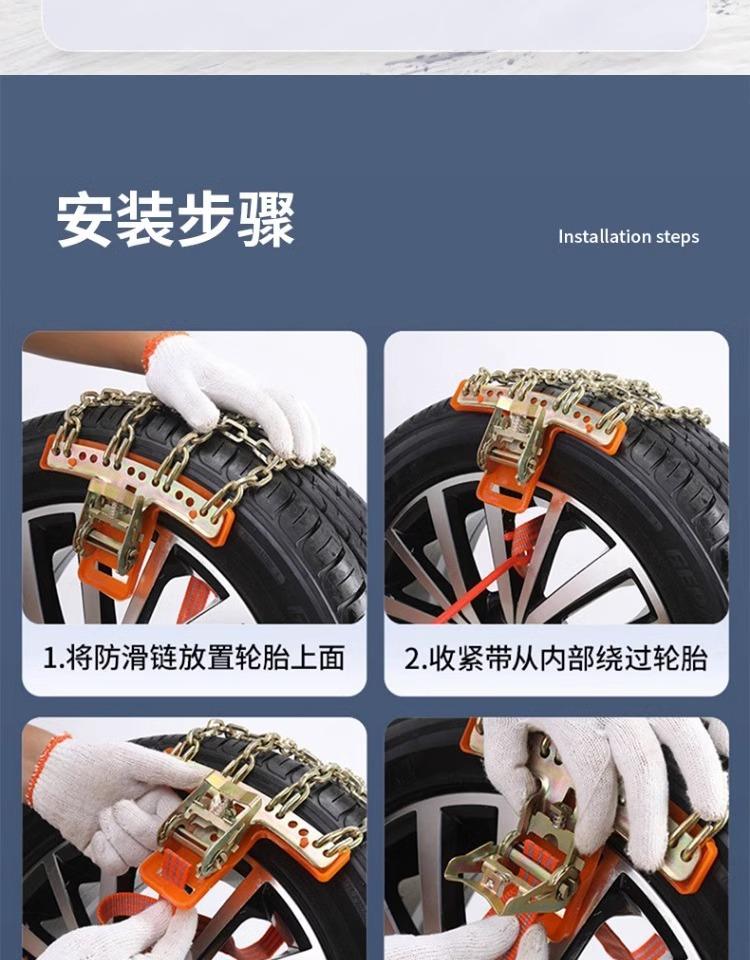 安装步骤

Installation steps

1.将防滑链放置轮胎上面

2.收紧带从内部绕过轮胎