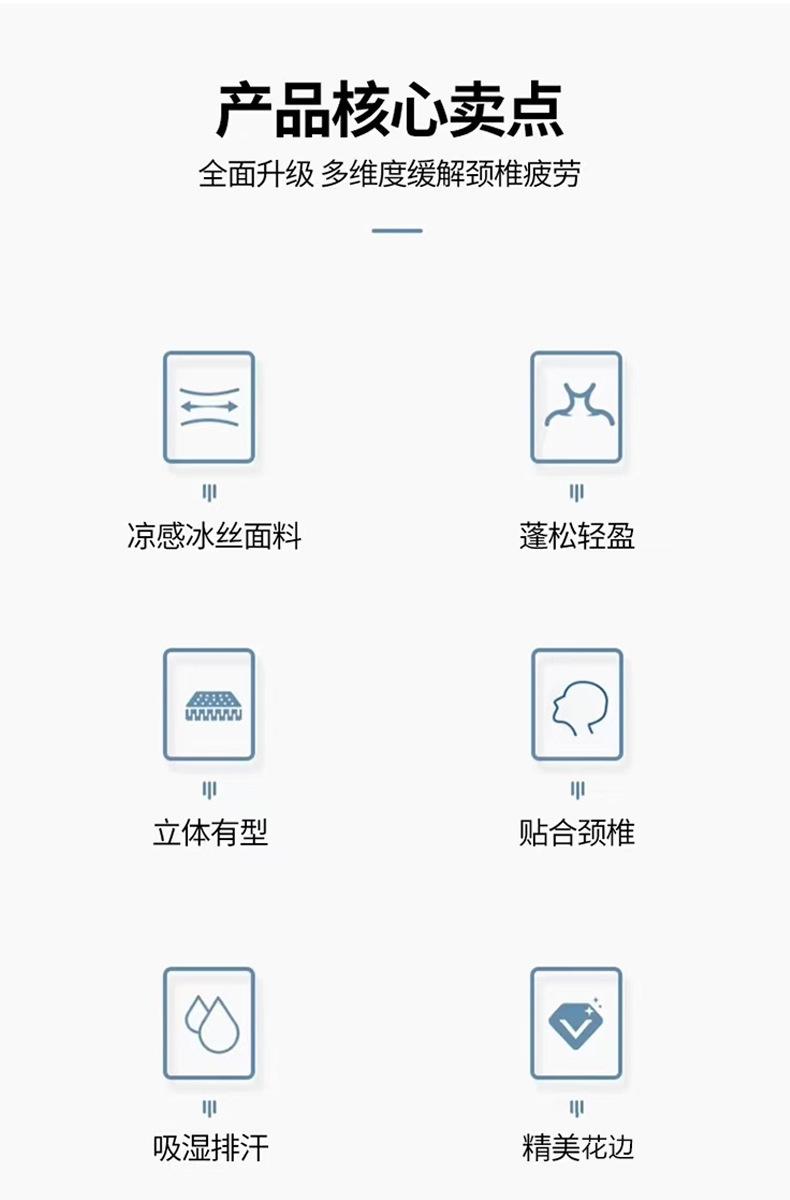 产品核心卖点

全面升级 多维度缓解颈椎疲劳

凉感冰丝面料

蓬松轻盈

立体有型

贴合颈椎

吸湿排汗

精美花边