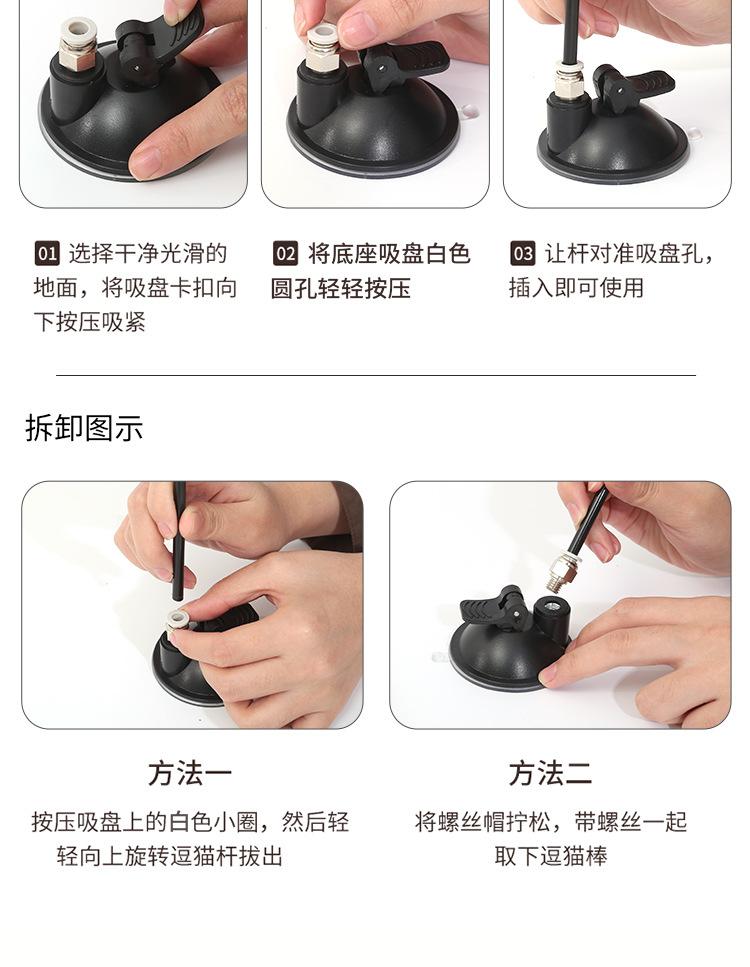 01 选择干净光滑的地面，将吸盘卡扣向下按压吸紧

02 将底座吸盘白色圆孔轻轻按压

03 让杆对准吸盘孔，插入即可使用

拆卸图示

方法一

按压吸盘上的白色小圈，然后轻轻向上旋转逗猫杆拔出

方法二

将螺丝帽拧松，带螺丝一起取下逗猫棒