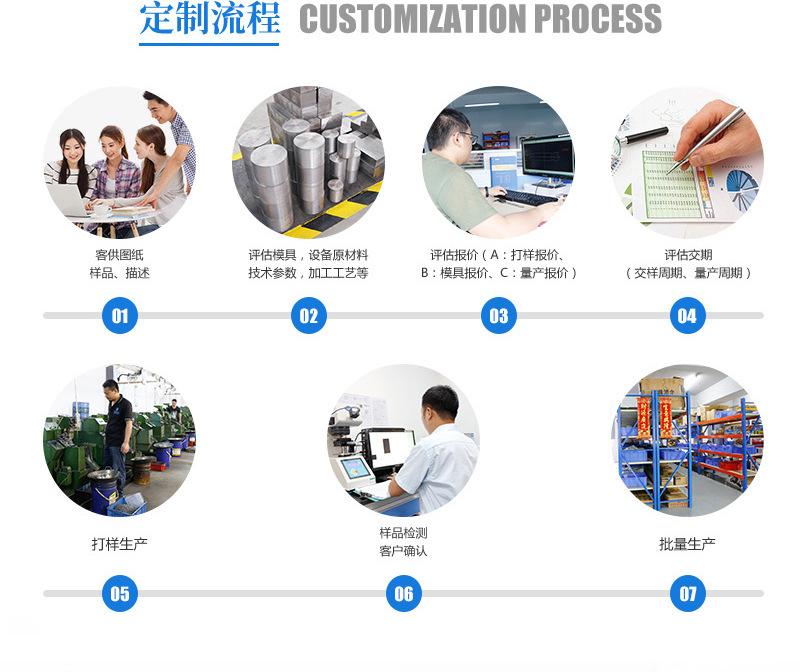 定制流程 CUSTOMIZATION PROCESS

客供图纸
样品、描述

评估模具，设备原材料
技术参数，加工工艺等

评估报价（A：打样报价、
B：模具报价、C：量产报价）

评估交期
（交样周期、量产周期）

01

02

03

04

打样生产

样品检测
客户确认

批量生产

05

06

07