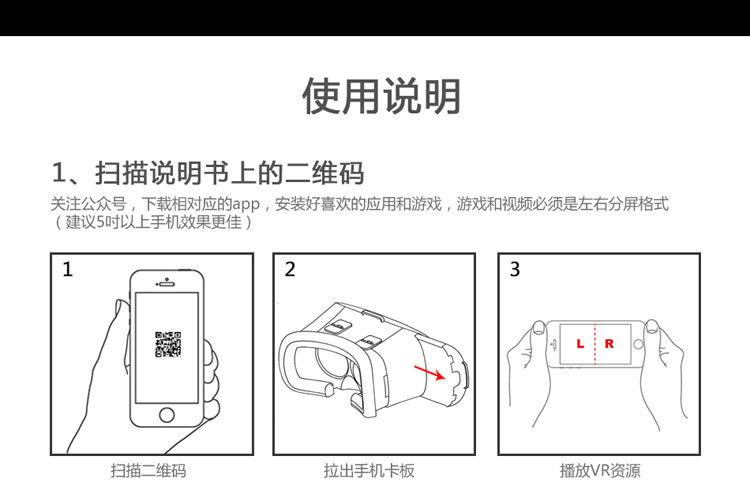 使用说明

1、扫描说明书上的二维码

关注公众号，下载相对应的app，安装好喜欢的应用和游戏，游戏和视频必须是左右分屏格式（建议5吋以上手机效果更佳）

1

扫描二维码

2

拉出手机卡板

3

L R

播放VR资源