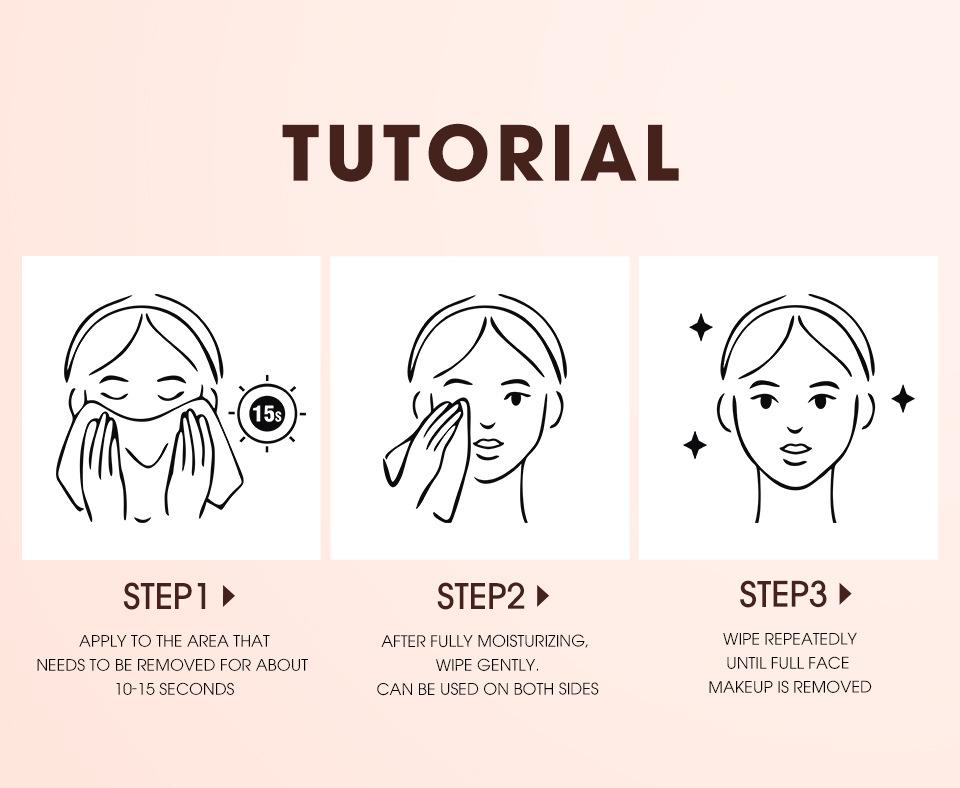 TUTORIAL

15s

STEP1

APPLY TO THE AREA THAT NEEDS TO BE REMOVED FOR ABOUT 10-15 SECONDS

STEP2

AFTER FULLY MOISTURIZING, WIPE GENTLY. CAN BE USED ON BOTH SIDES

STEP3

WIPE REPEATEDLY UNTIL FULL FACE MAKEUP IS REMOVED