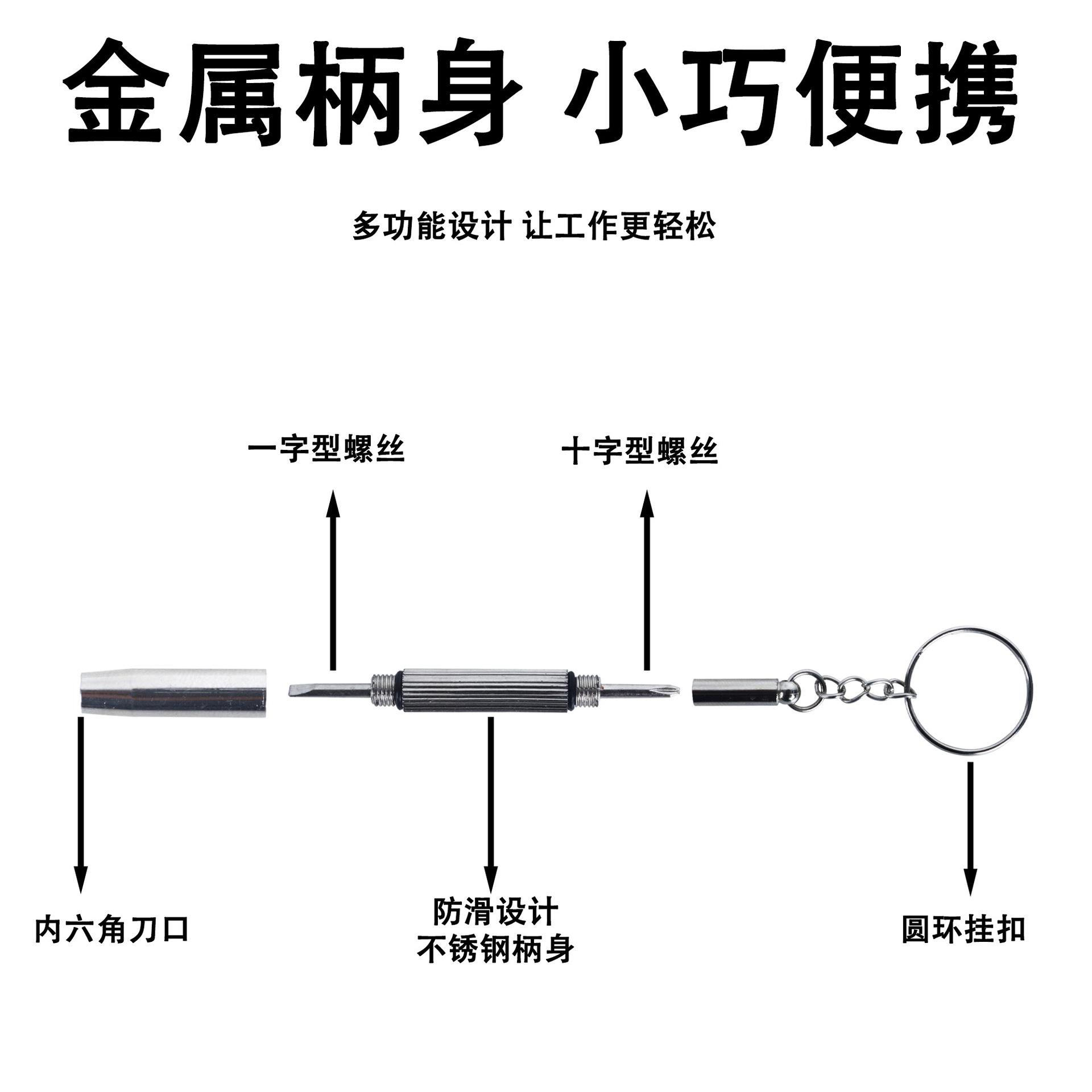 金属柄身 小巧便携

多功能设计 让工作更轻松

一字型螺丝

十字型螺丝

内六角刀口

防滑设计
不锈钢柄身

圆环挂扣