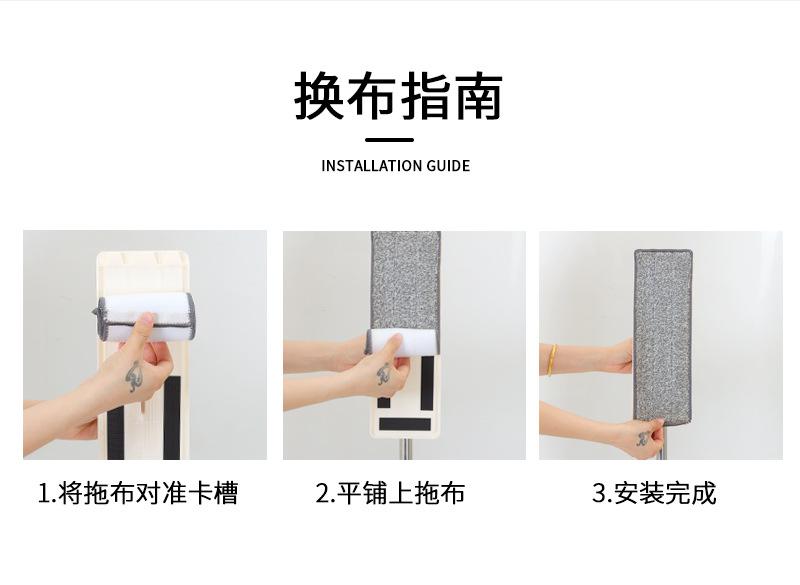 换布指南

INSTALLATION GUIDE

1.将拖布对准卡槽

2.平铺上拖布

3.安装完成