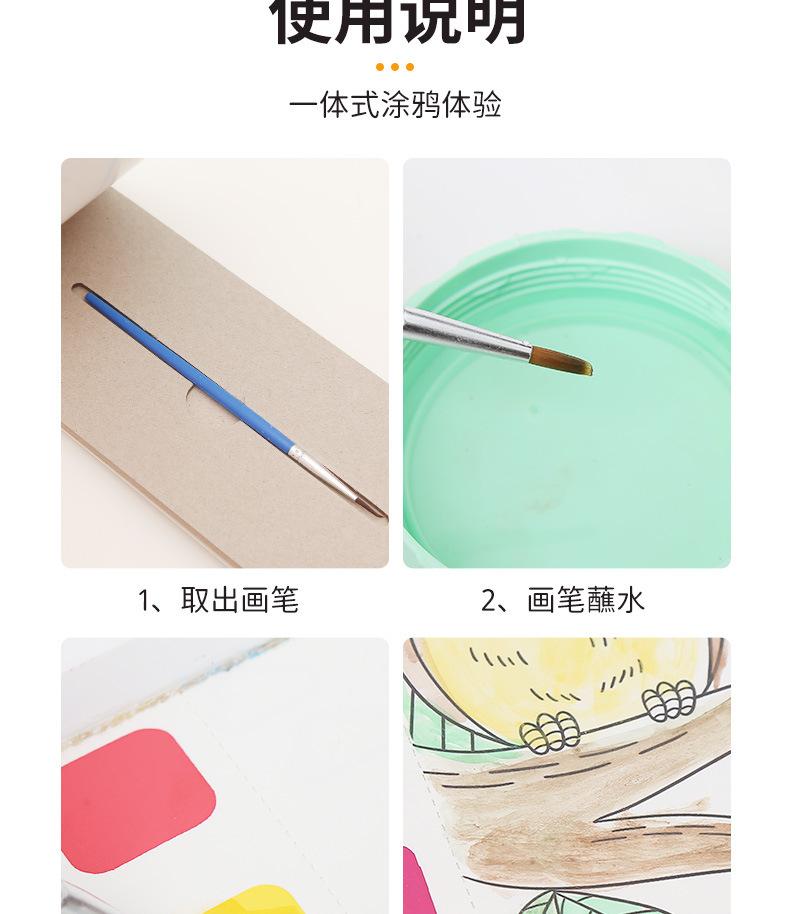 使用说明

一体式涂鸦体验

1、取出画笔

2、画笔蘸水