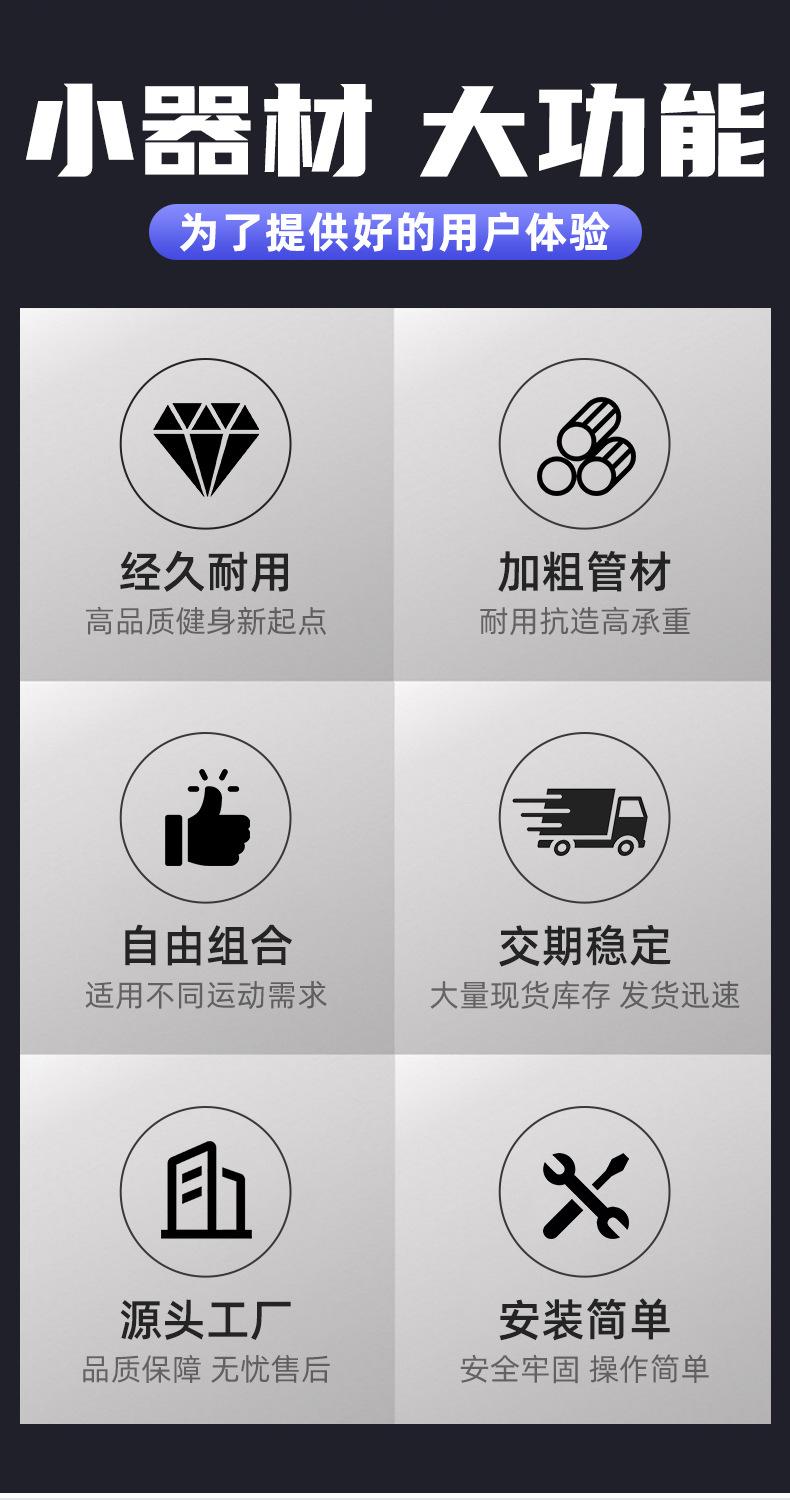 小器材 大功能

为了提供好的用户体验

经久耐用
高品质健身新起点

加粗管材
耐用抗造高承重

自由组合
适用不同运动需求

交期稳定
大量现货库存 发货迅速

源头工厂
品质保障 无忧售后

安装简单
安全牢固 操作简单