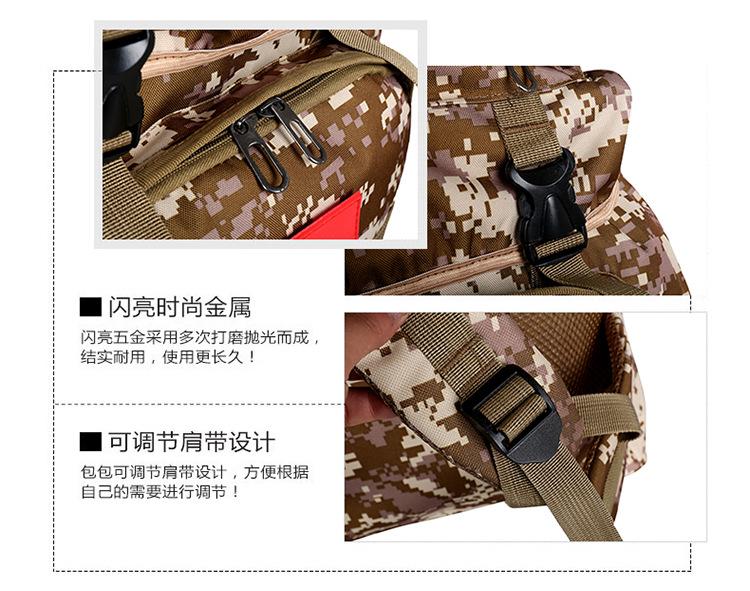 ■ 闪亮时尚金属

闪亮五金采用多次打磨抛光而成，结实耐用，使用更长久！

■ 可调节肩带设计

包包可调节肩带设计，方便根据自己的需要进行调节！