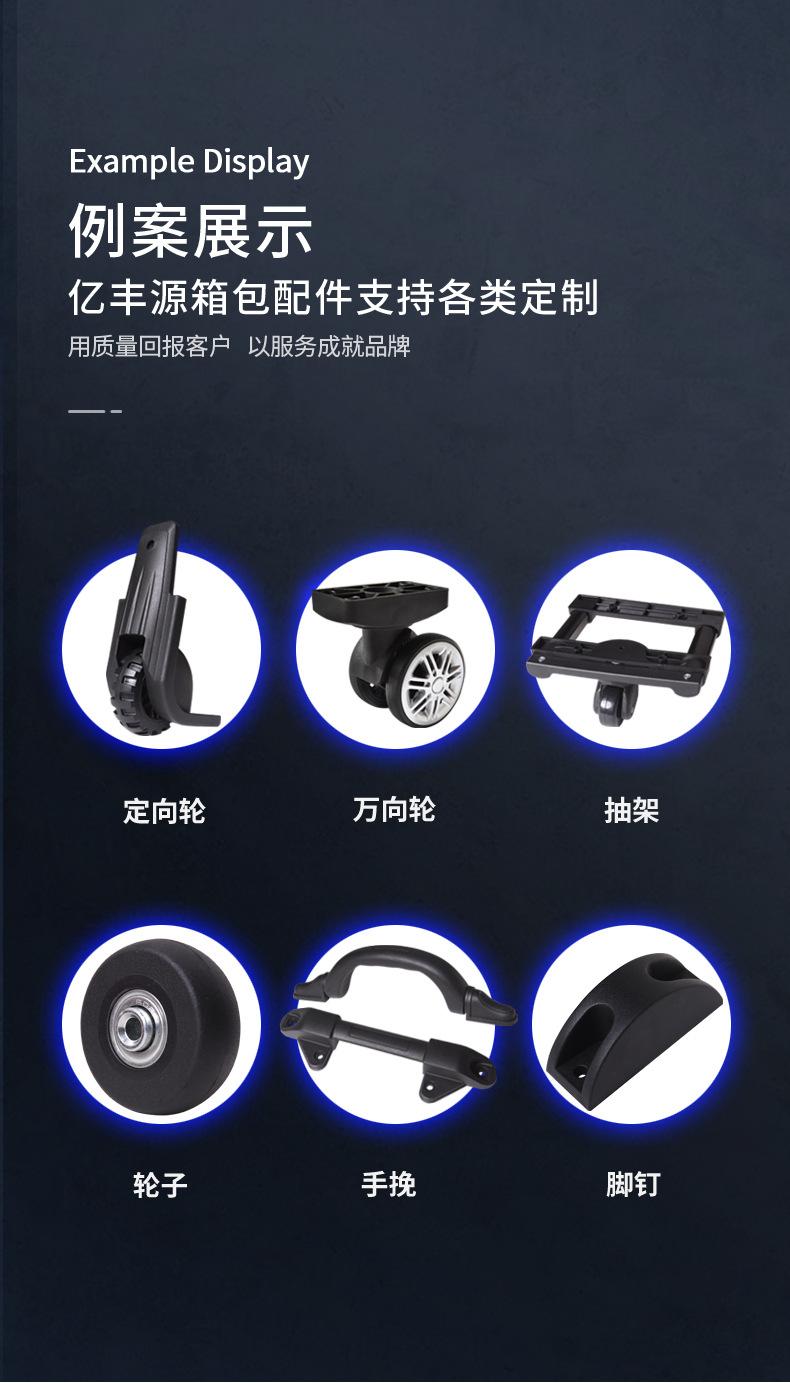 Example Display

例案展示

亿丰源箱包配件支持各类定制

用质量回报客户 以服务成就品牌

定向轮

万向轮

抽架

轮子

手挽

脚钉