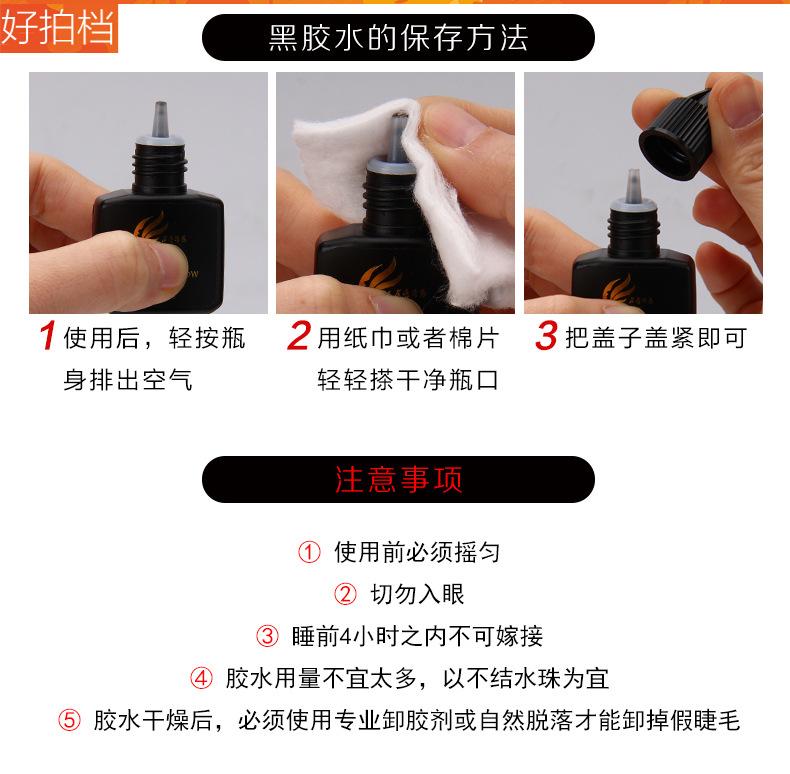 好拍档

黑胶水的保存方法

1 使用后，轻按瓶身排出空气

2 用纸巾或者棉片轻轻搽干净瓶口

3 把盖子盖紧即可

注意事项

① 使用前必须摇匀

② 切勿入眼

③ 睡前4小时之内不可嫁接

④ 胶水用量不宜太多，以不结水珠为宜

⑤ 胶水干燥后，必须使用专业卸胶剂或自然脱落才能卸掉假睫毛