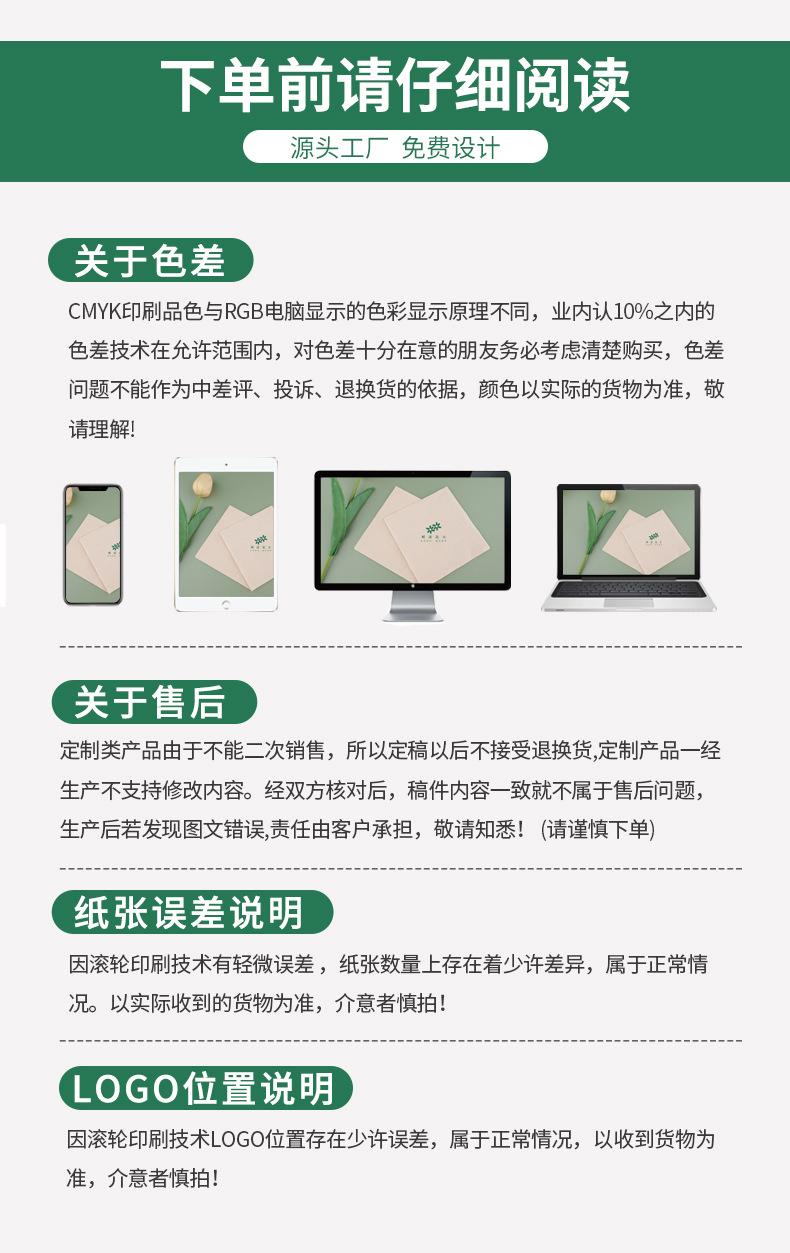 下单前请仔细阅读

源头工厂 免费设计

关于色差

CMYK印刷品色与RGB电脑显示的色彩显示原理不同，业内认10%之内的色差技术在允许范围内，对色差十分在意的朋友务必考虑清楚购买，色差问题不能作为中差评、投诉、退换货的依据，颜色以实际的货物为准，敬请理解!

关于售后

定制类产品由于不能二次销售，所以定稿以后不接受退换货,定制产品一经生产不支持修改内容。经双方核对后，稿件内容一致就不属于售后问题，生产后若发现图文错误,责任由客户承担，敬请知悉！（请谨慎下单）

纸张误差说明

因滚轮印刷技术有轻微误差，纸张数量上存在着少许差异，属于正常情况。以实际收到的货物为准，介意者慎拍！

LOGO位置说明

因滚轮印刷技术LOGO位置存在少许误差，属于正常情况，以收到货物为准，介意者慎拍！