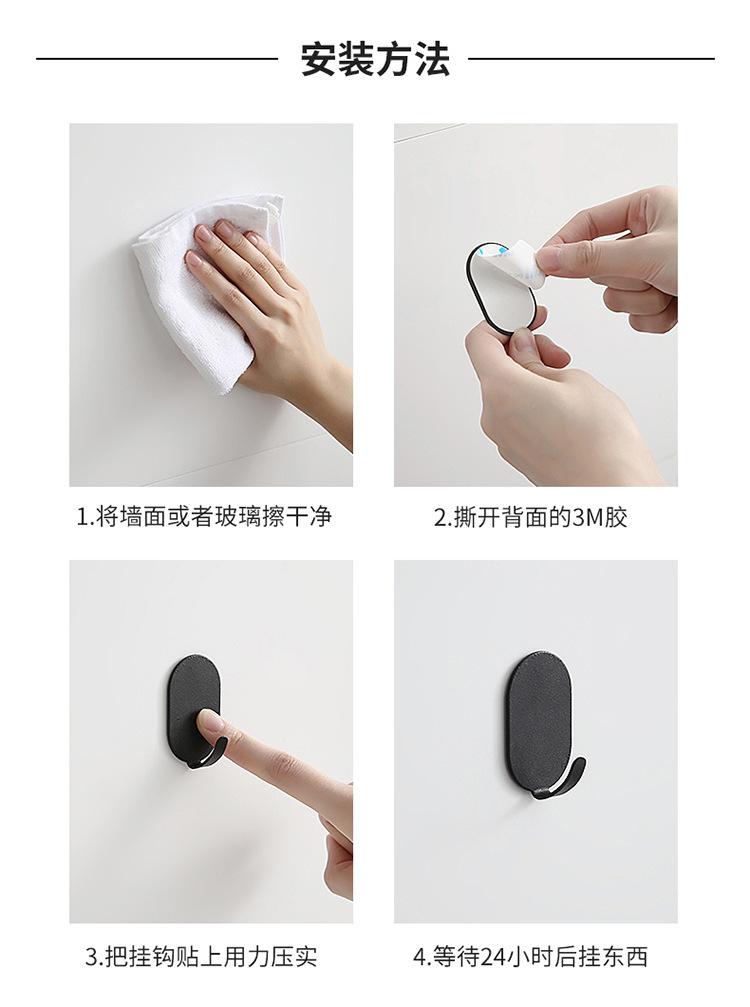 安装方法

1.将墙面或者玻璃擦干净

2.撕开背面的3M胶

3.把挂钩贴上用力压实

4.等待24小时后挂东西