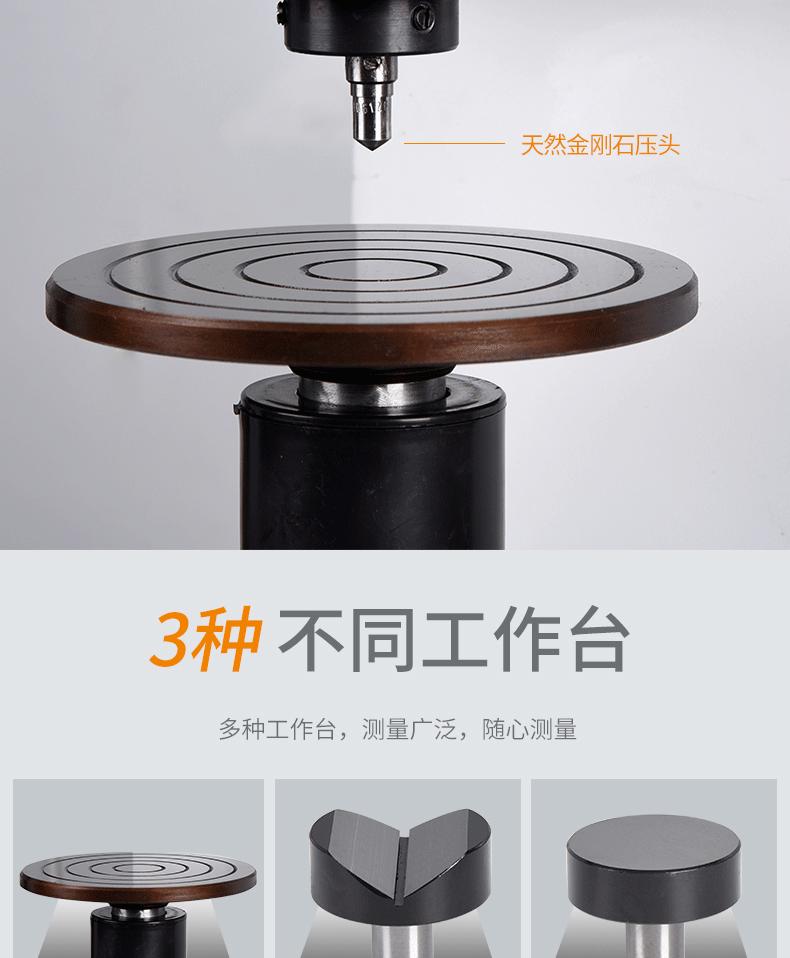 天然金刚石压头

3种 不同工作台

多种工作台，测量广泛，随心测量