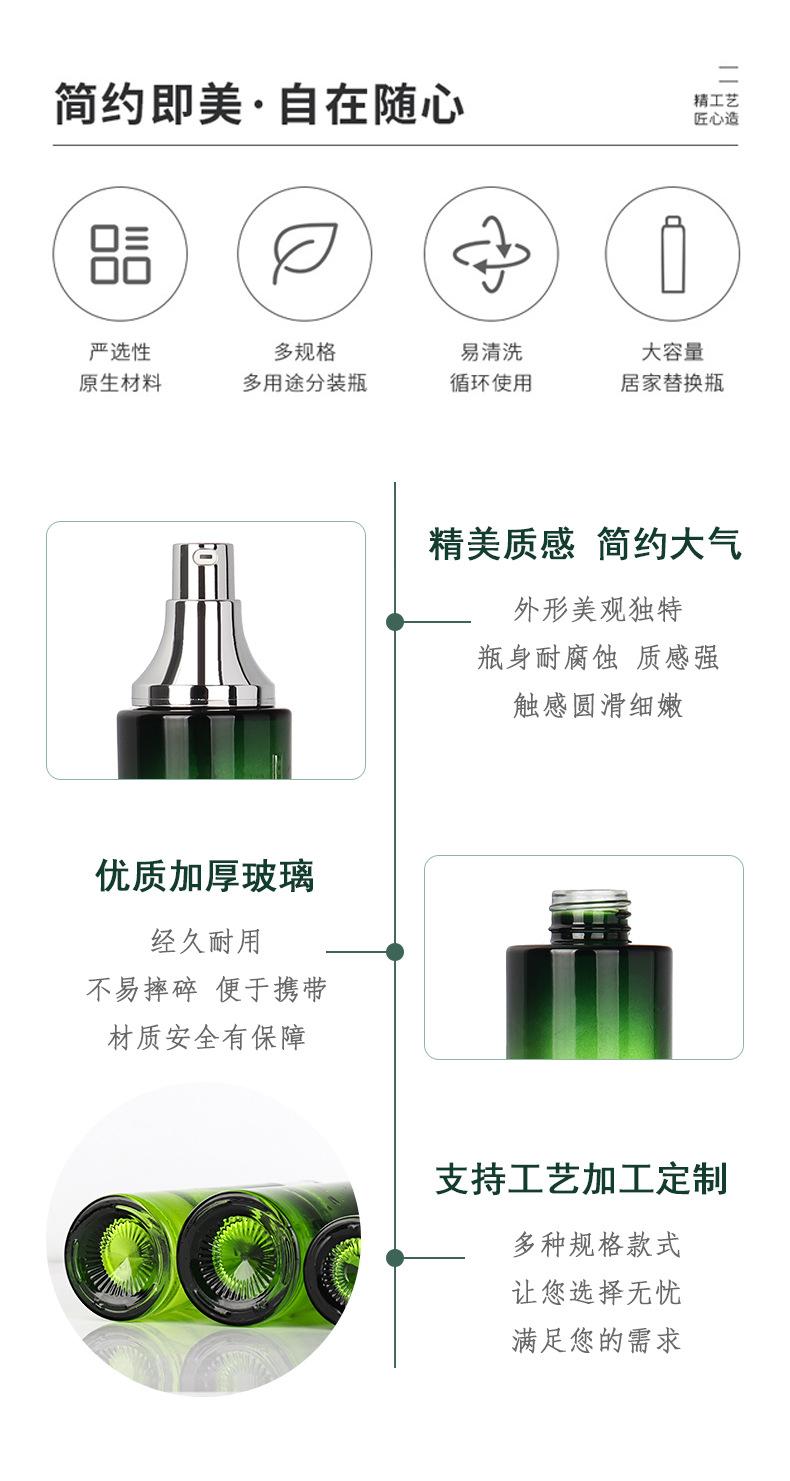 简约即美·自在随心

精工艺
匠心造

严选性
原生材料

多规格
多用途分装瓶

易清洗
循环使用

大容量
居家替换瓶

精美质感 简约大气

外形美观独特
瓶身耐腐蚀 质感强
触感圆滑细嫩

优质加厚玻璃

经久耐用
不易摔碎 便于携带
材质安全有保障

支持工艺加工定制

多种规格款式
让您选择无忧
满足您的需求