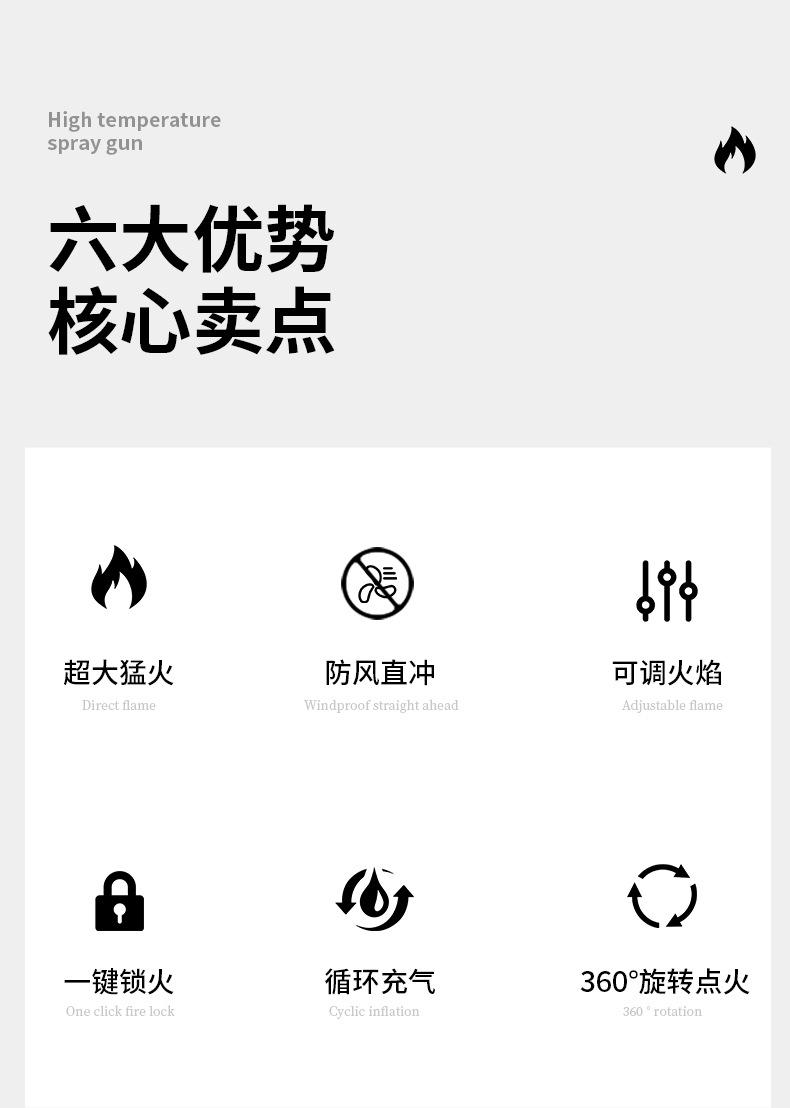 High temperature
spray gun

六大优势
核心卖点

超大猛火
Direct flame

防风直冲
Windproof straight ahead

可调火焰
Adjustable flame

一键锁火
One click fire lock

循环充气
Cyclic inflation

360°旋转点火
360 ° rotation