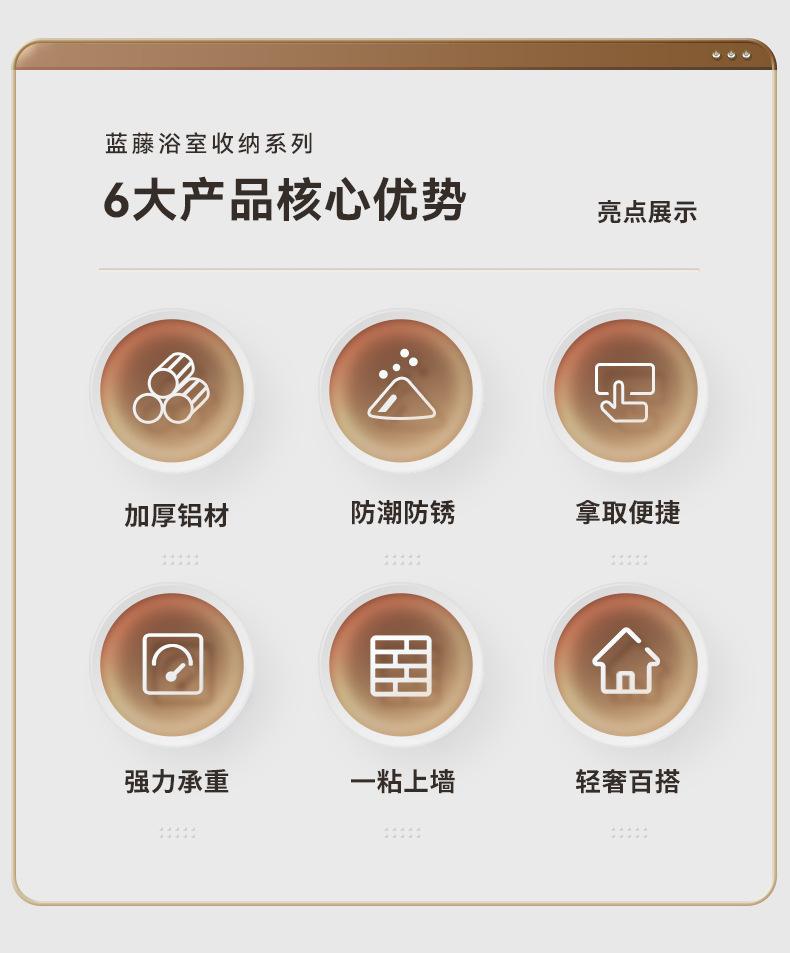 蓝藤浴室收纳系列

6大产品核心优势

亮点展示

加厚铝材

防潮防锈

拿取便捷

强力承重

一粘上墙

轻奢百搭