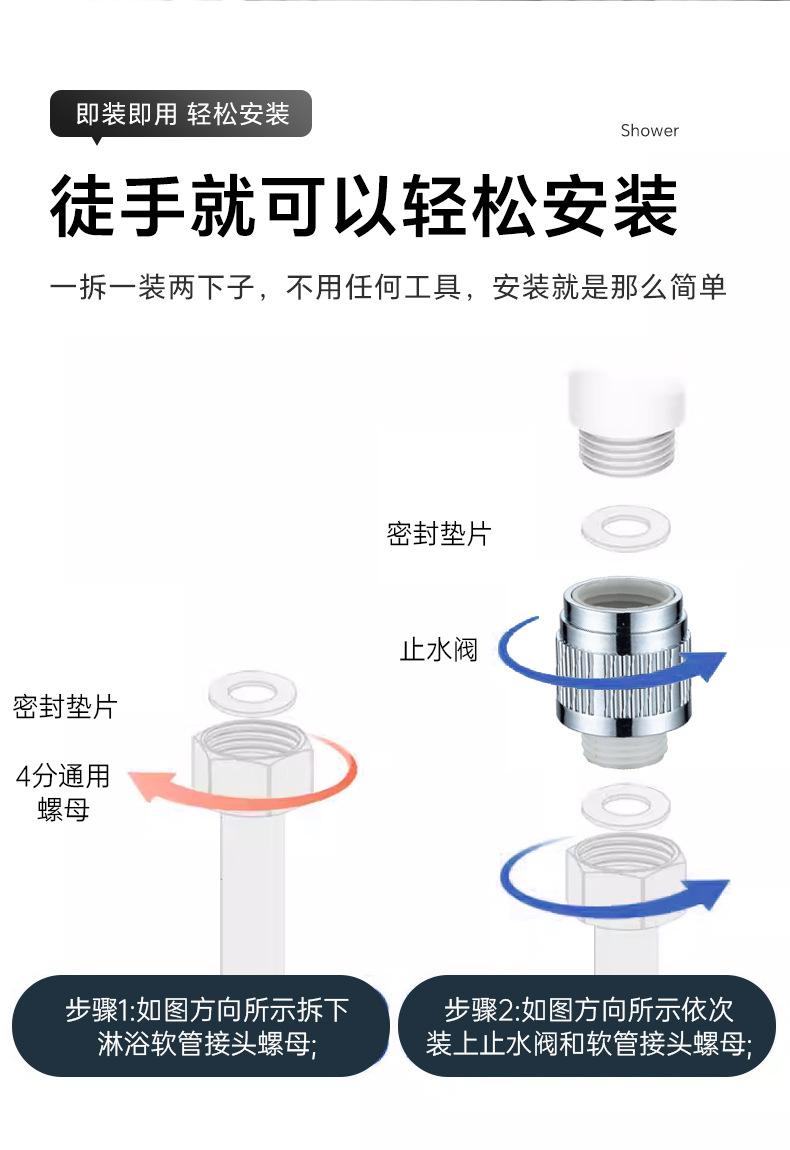 即装即用 轻松安装

Shower

徒手就可以轻松安装

一拆一装两下子，不用任何工具，安装就是那么简单

密封垫片

止水阀

密封垫片

4分通用螺母

步骤1:如图方向所示拆下淋浴软管接头螺母;

步骤2:如图方向所示依次装上止水阀和软管接头螺母;