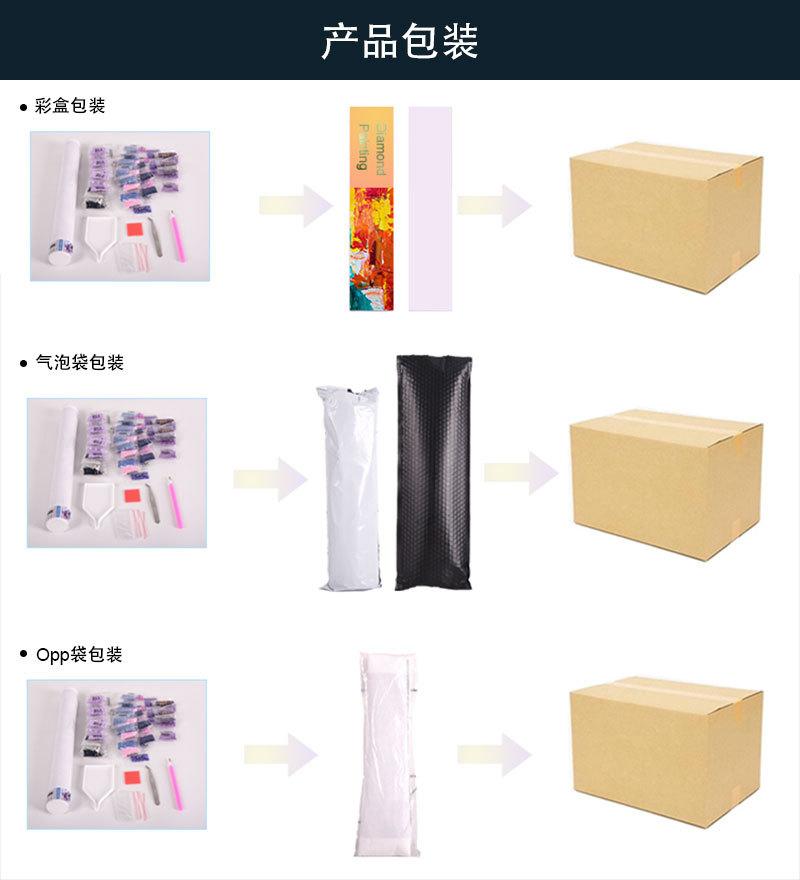 产品包装

● 彩盒包装

Diamond Painting

● 气泡袋包装

● Opp袋包装