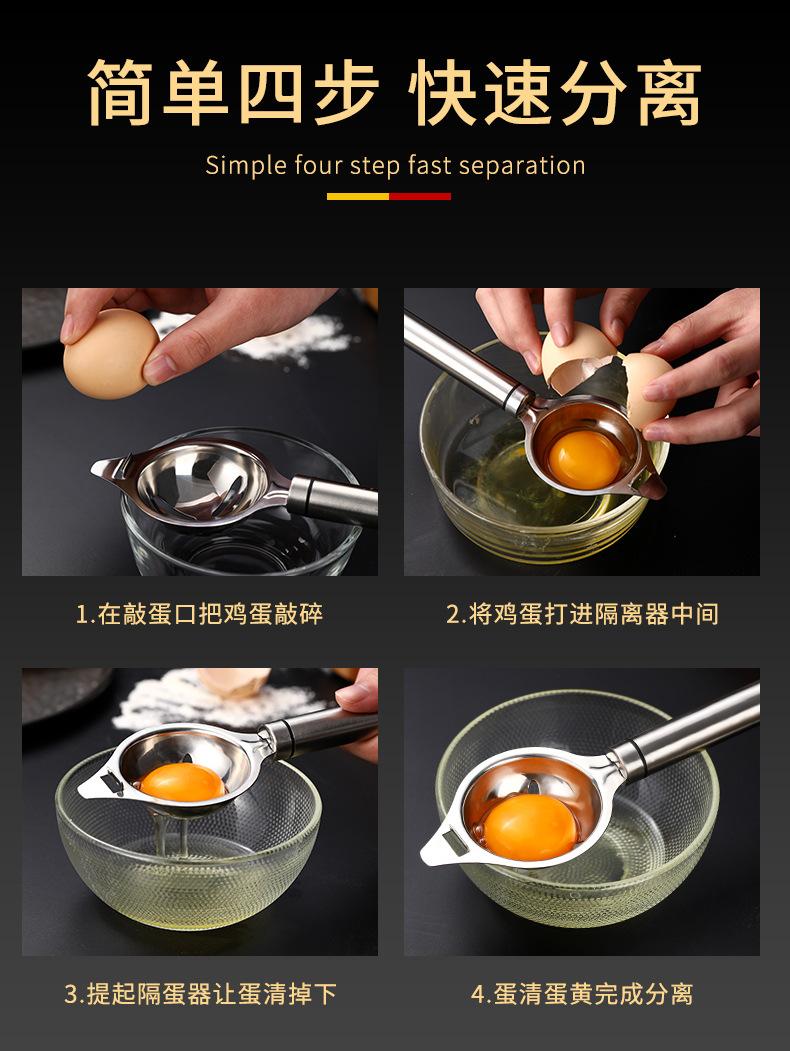 简单四步 快速分离

Simple four step fast separation

1.在敲蛋口把鸡蛋敲碎

2.将鸡蛋打进隔离器中间

3.提起隔蛋器让蛋清掉下

4.蛋清蛋黄完成分离