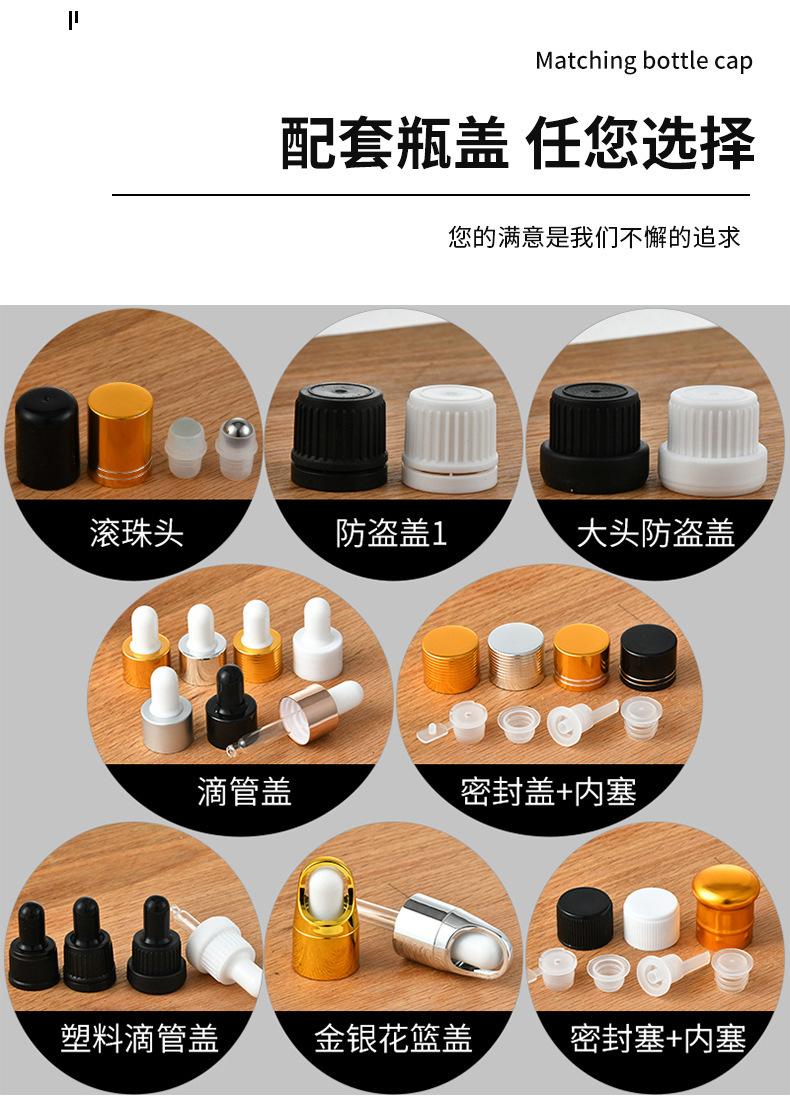 Matching bottle cap

配套瓶盖 任您选择

您的满意是我们不懈的追求

滚珠头

防盗盖1

大头防盗盖

滴管盖

密封盖+内塞

塑料滴管盖

金银花篮盖

密封塞+内塞