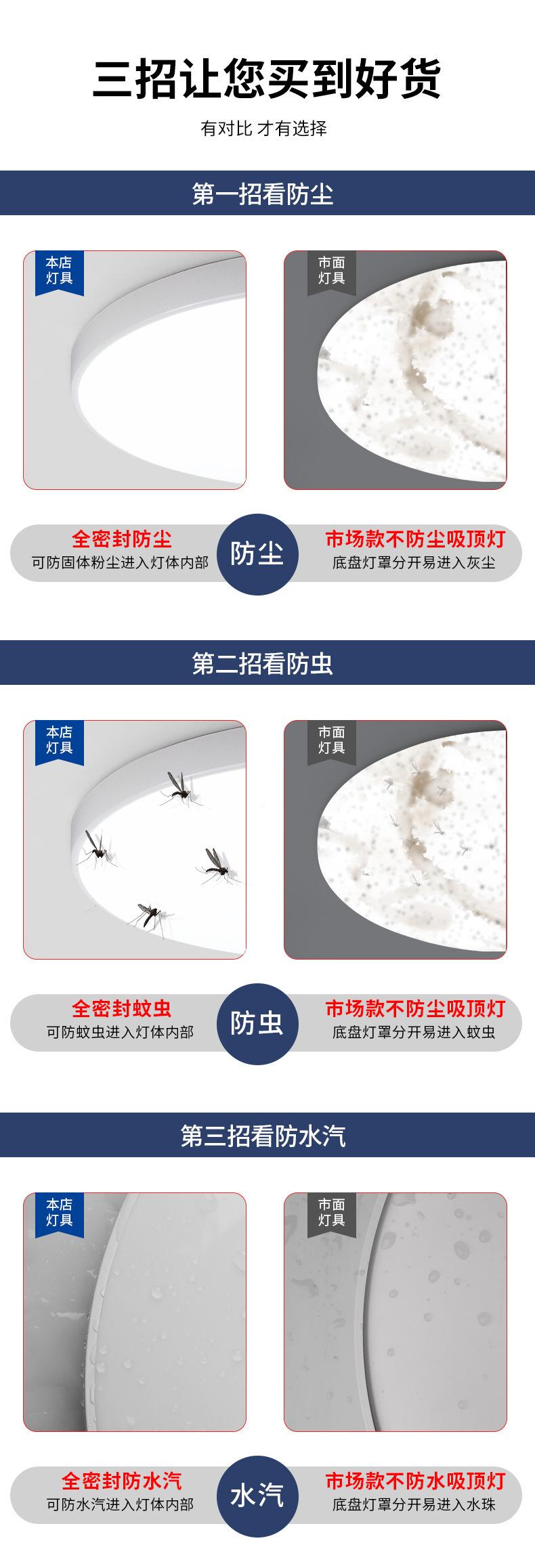 三招让您买到好货

有对比 才有选择

第一招看防尘

本店灯具

市面灯具

全密封防尘
可防固体粉尘进入灯体内部

防尘

市场款不防尘吸顶灯
底盘灯罩分开易进入灰尘

第二招看防虫

本店灯具

市面灯具

全密封蚊虫
可防蚊虫进入灯体内部

防虫

市场款不防尘吸顶灯
底盘灯罩分开易进入蚊虫

第三招看防水汽

本店灯具

市面灯具

全密封防水汽
可防水汽进入灯体内部

水汽

市场款不防水吸顶灯
底盘灯罩分开易进入水珠