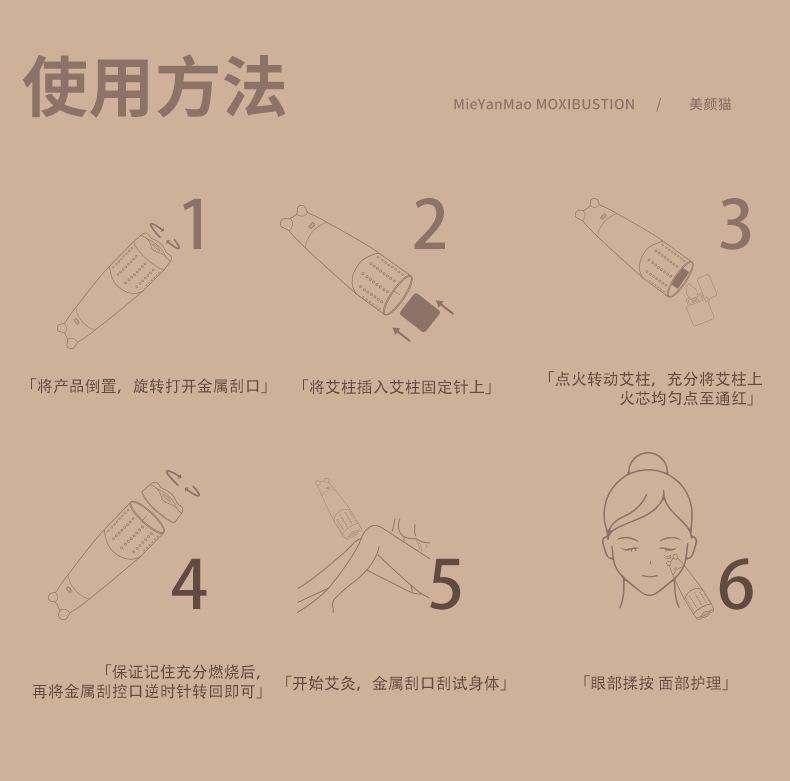 使用方法

MieYanMao MOXIBUSTION / 美颜猫

1

「将产品倒置，旋转打开金属刮口」

2

「将艾柱插入艾柱固定针上」

3

「点火转动艾柱，充分将艾柱上火芯均匀点至通红」

4

「保证记住充分燃烧后，再将金属刮控口逆时针转回即可」

5

「开始艾灸，金属刮口刮试身体」

6

「眼部揉按 面部护理」