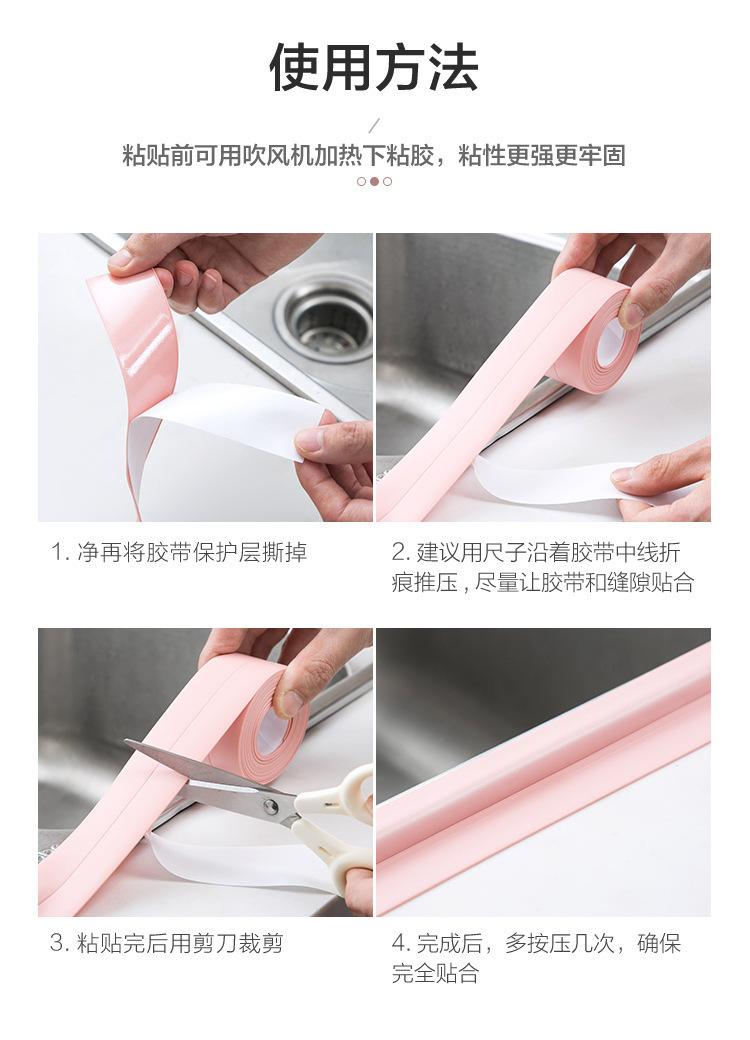 使用方法

粘贴前可用吹风机加热下粘胶，粘性更强更牢固

1. 净再将胶带保护层撕掉

2. 建议用尺子沿着胶带中线折痕推压，尽量让胶带和缝隙贴合

3. 粘贴完后用剪刀裁剪

4. 完成后，多按压几次，确保完全贴合