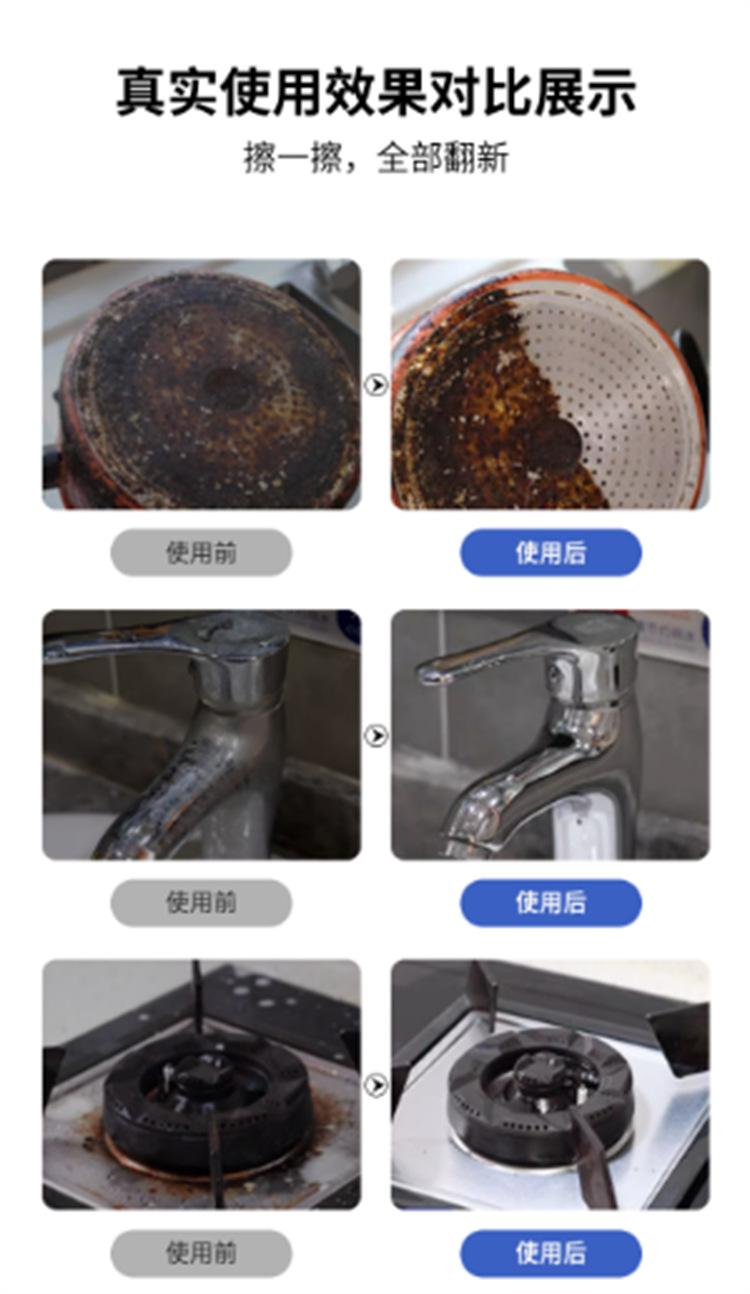 真实使用效果对比展示
擦一擦，全部翻新

使用前

使用后

使用前

使用后

使用前

使用后