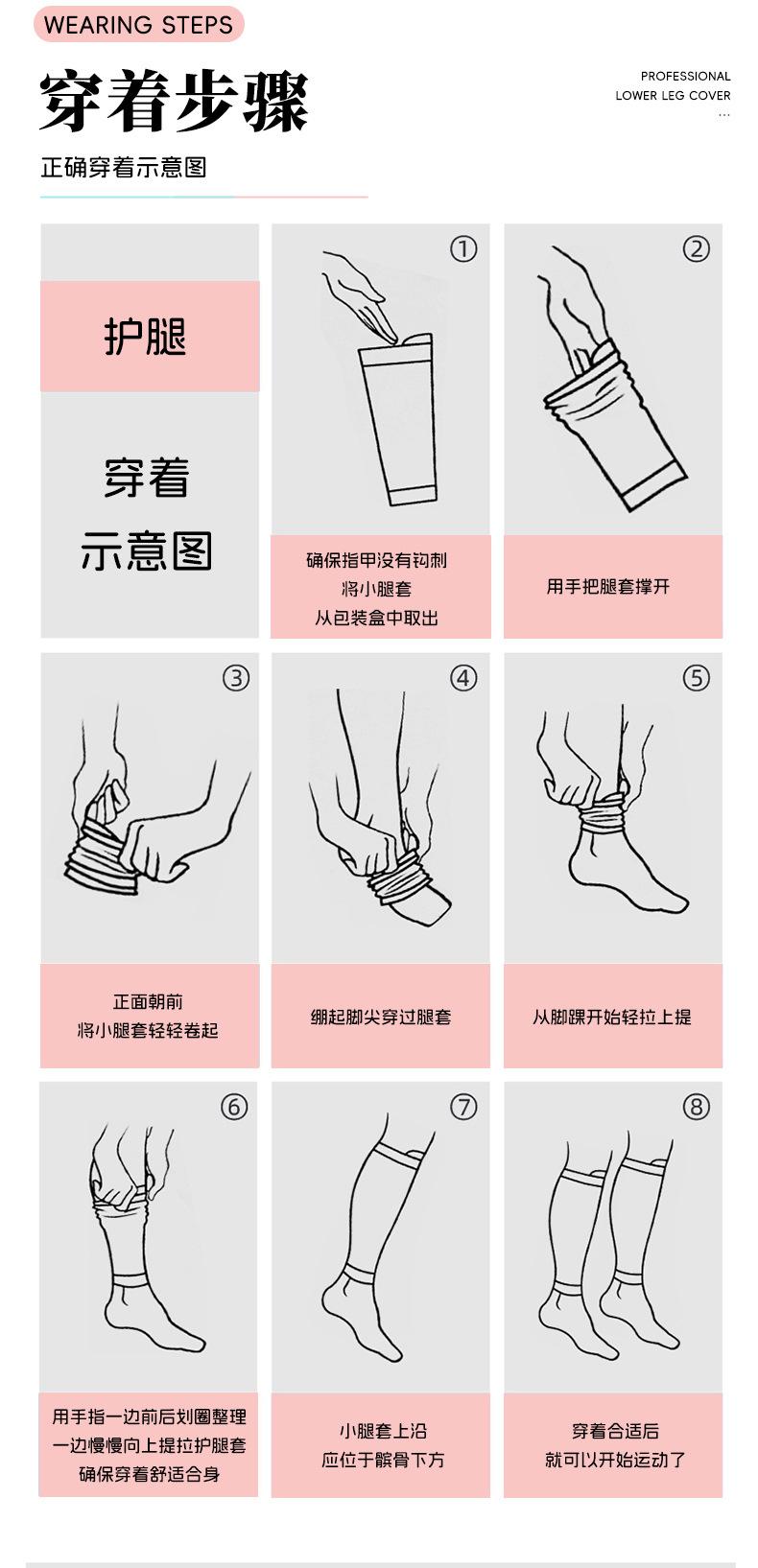 WEARING STEPS

穿着步骤

PROFESSIONAL
LOWER LEG COVER
...

正确穿着示意图

护腿

穿着
示意图

①
确保指甲没有钩刺
将小腿套
从包装盒中取出

②
用手把腿套撑开

③
正面朝前
将小腿套轻轻卷起

④
绷起脚尖穿过腿套

⑤
从脚踝开始轻拉上提

⑥
用手指一边前后划圈整理
一边慢慢向上提拉护腿套
确保穿着舒适合身

⑦
小腿套上沿
应位于髌骨下方

⑧
穿着合适后
就可以开始运动了