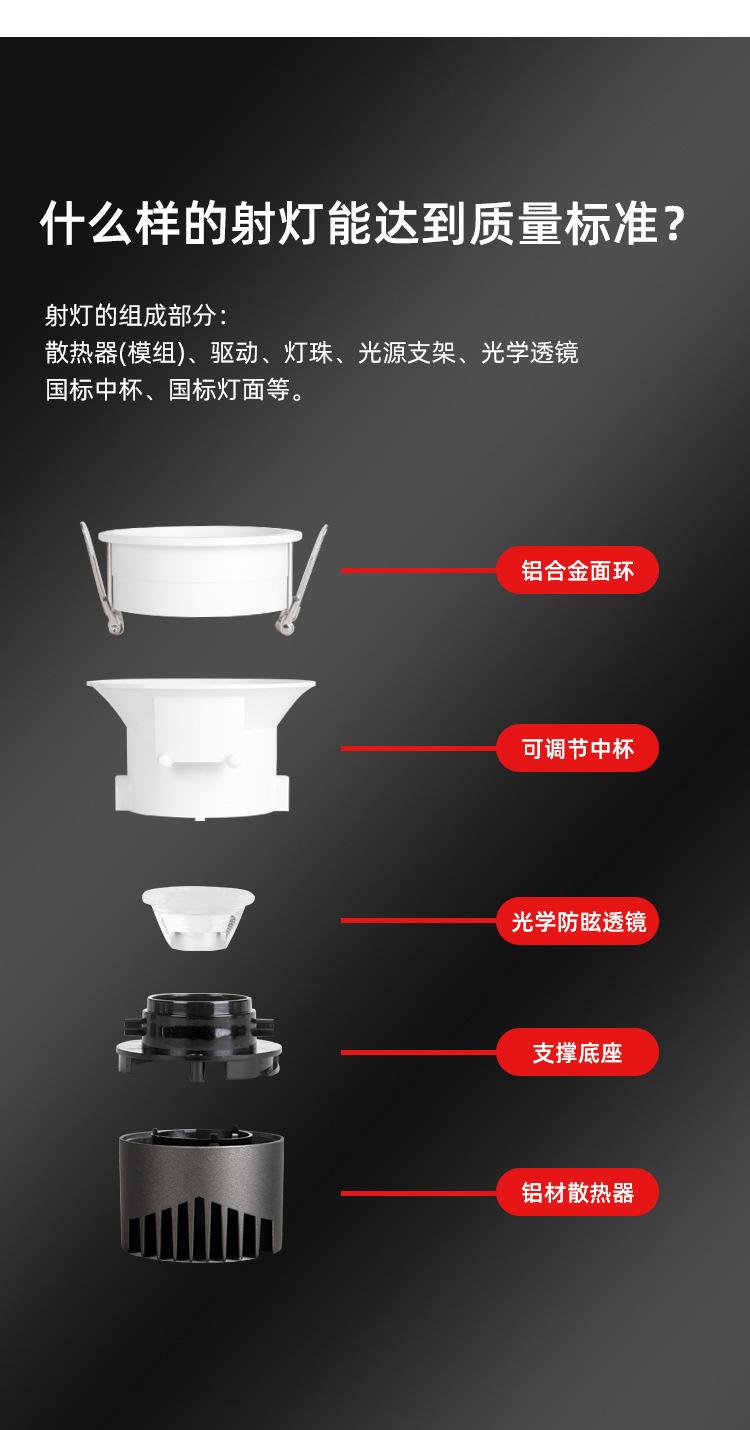 什么样的射灯能达到质量标准？

射灯的组成部分：
散热器(模组)、驱动、灯珠、光源支架、光学透镜
国标中杯、国标灯面等。

铝合金面环

可调节中杯

光学防眩透镜

支撑底座

铝材散热器