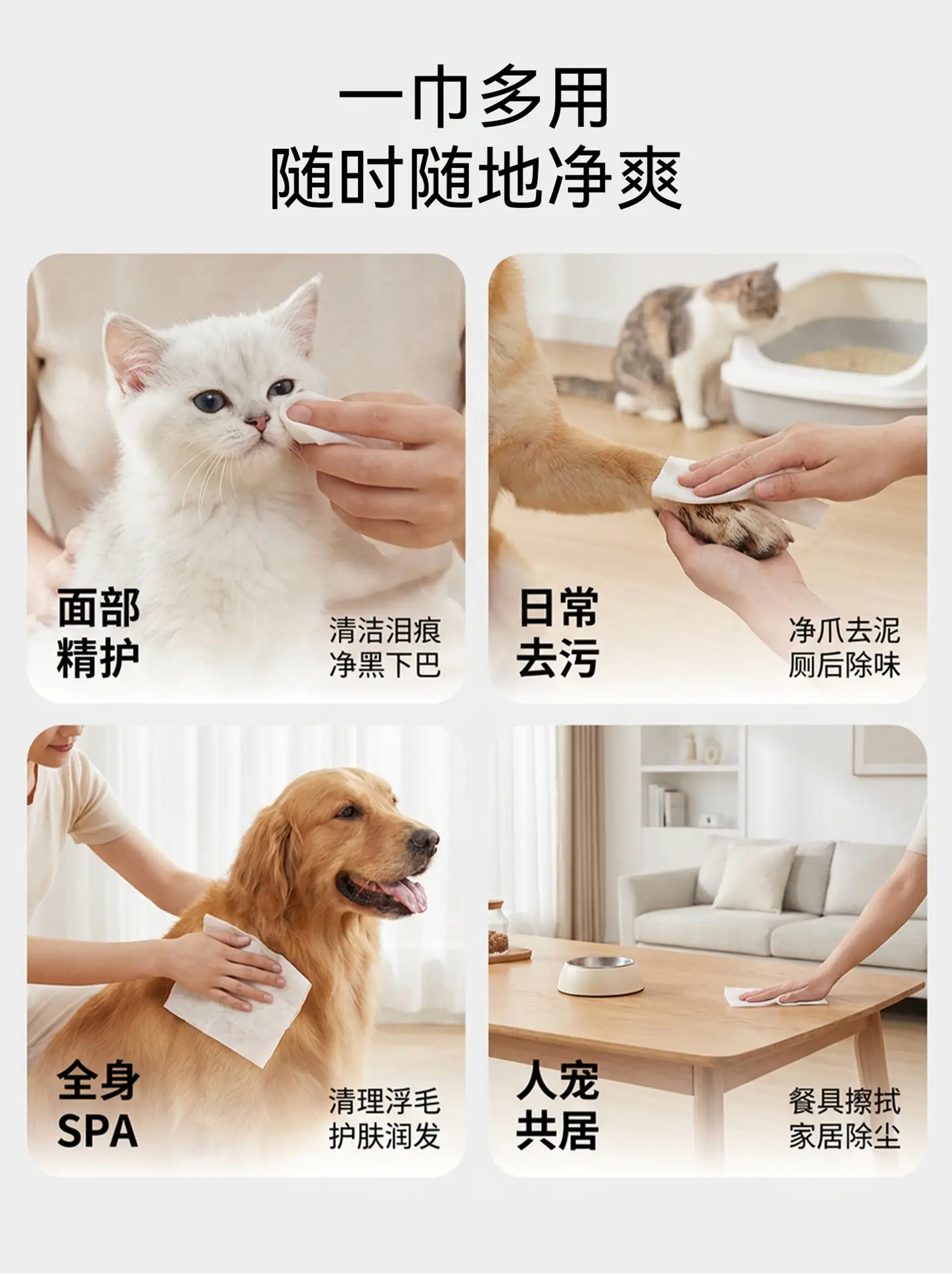 一巾多用
随时随地净爽

面部
精护

清洁泪痕
净黑下巴

日常
去污

净爪去泥
厕后除味

全身
SPA

清理浮毛
护肤润发

人宠
共居

餐具擦拭
家居除尘