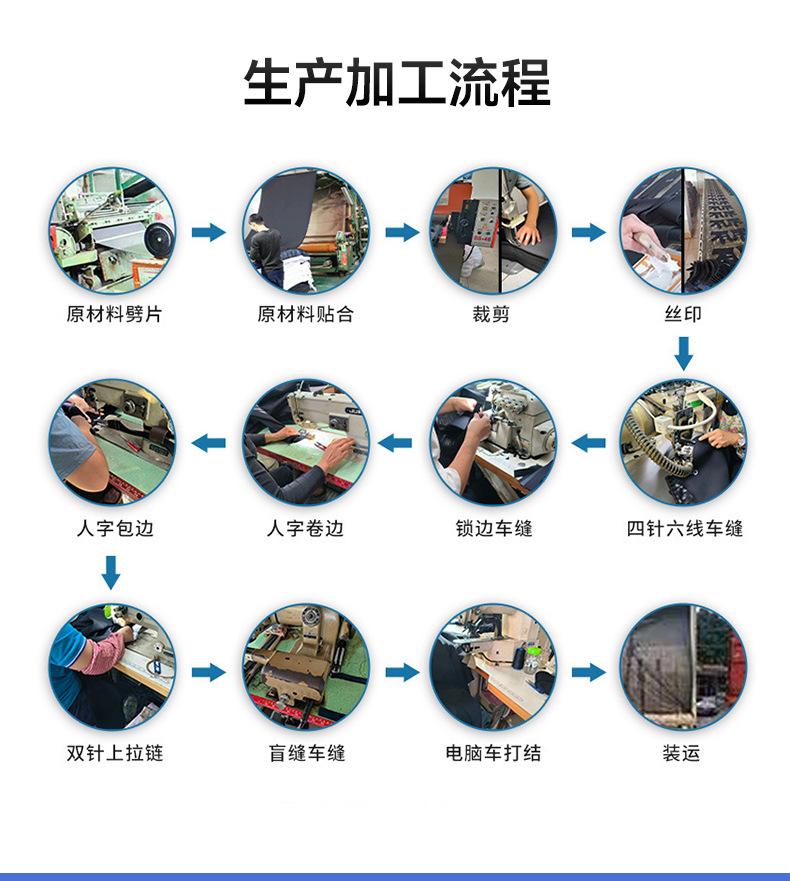 生产加工流程

原材料劈片

原材料贴合

裁剪

丝印

四针六线车缝

锁边车缝

人字卷边

人字包边

双针上拉链

盲缝车缝

电脑车打结

装运