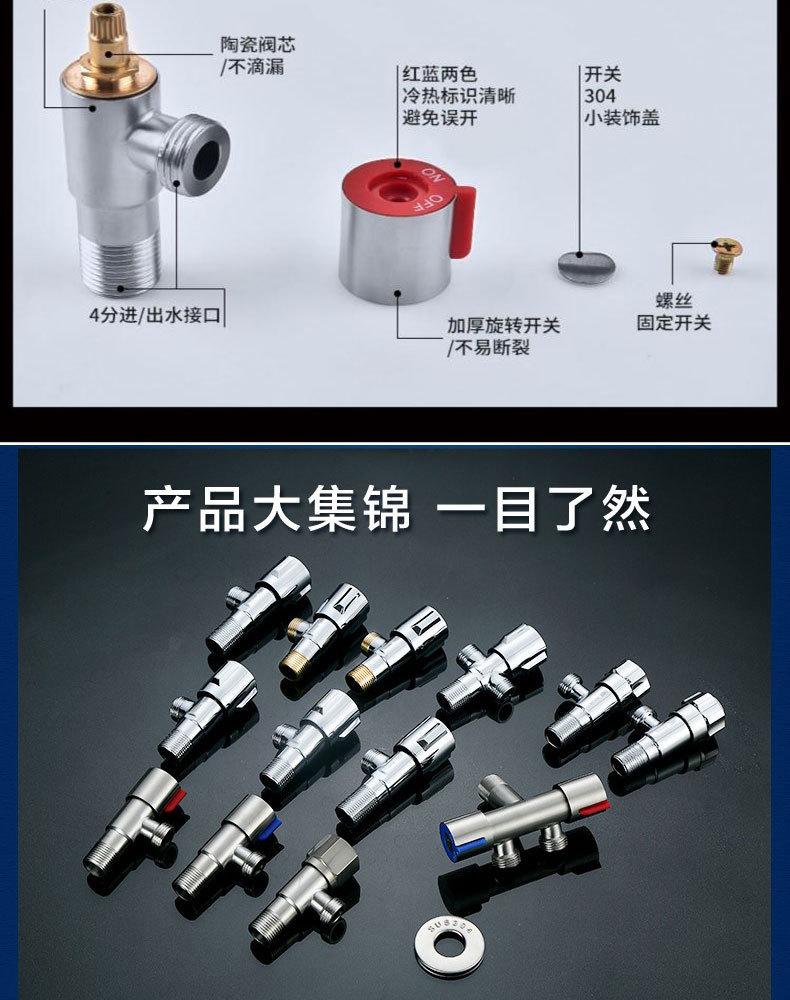 陶瓷阀芯
/不滴漏

红蓝两色
冷热标识清晰
避免误开

开关
304
小装饰盖

ON
OFF

4分进/出水接口

加厚旋转开关
/不易断裂

螺丝
固定开关

产品大集锦 一目了然

SUS304