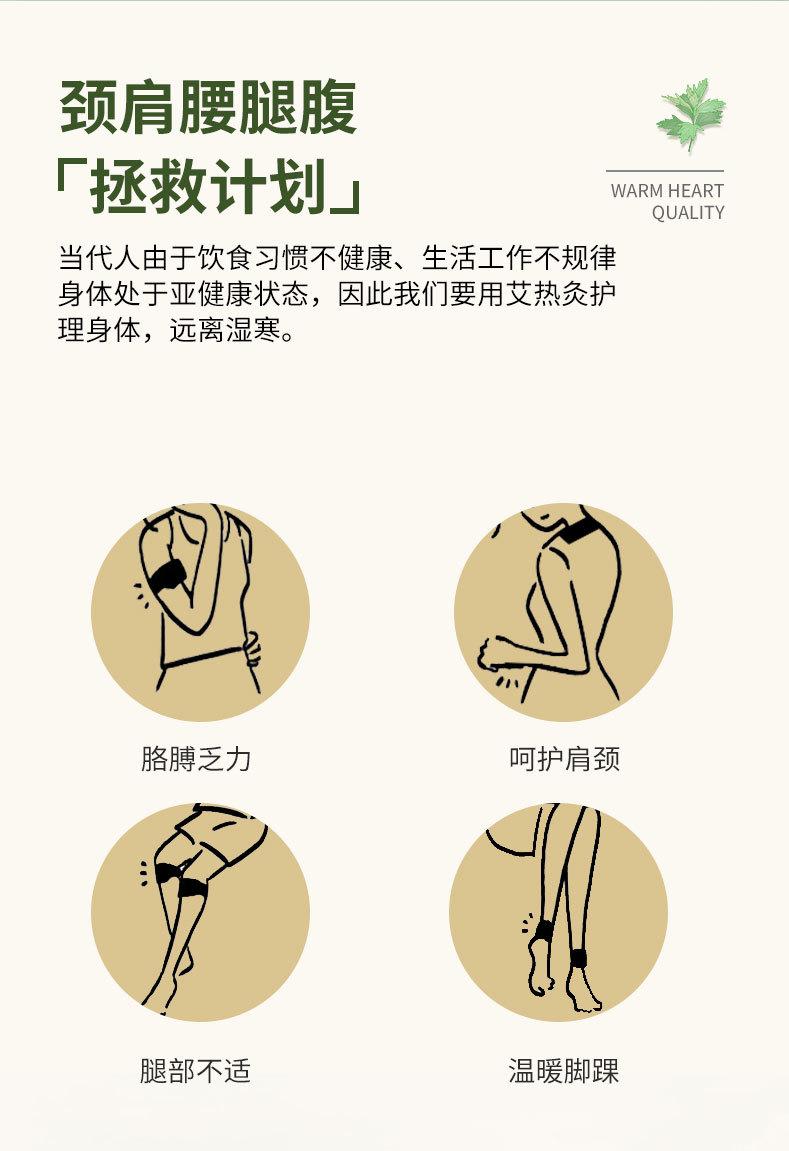 颈肩腰腿腹
「拯救计划」

WARM HEART
QUALITY

当代人由于饮食习惯不健康、生活工作不规律身体处于亚健康状态，因此我们要用艾热灸护理身体，远离湿寒。

胳膊乏力

呵护肩颈

腿部不适

温暖脚踝