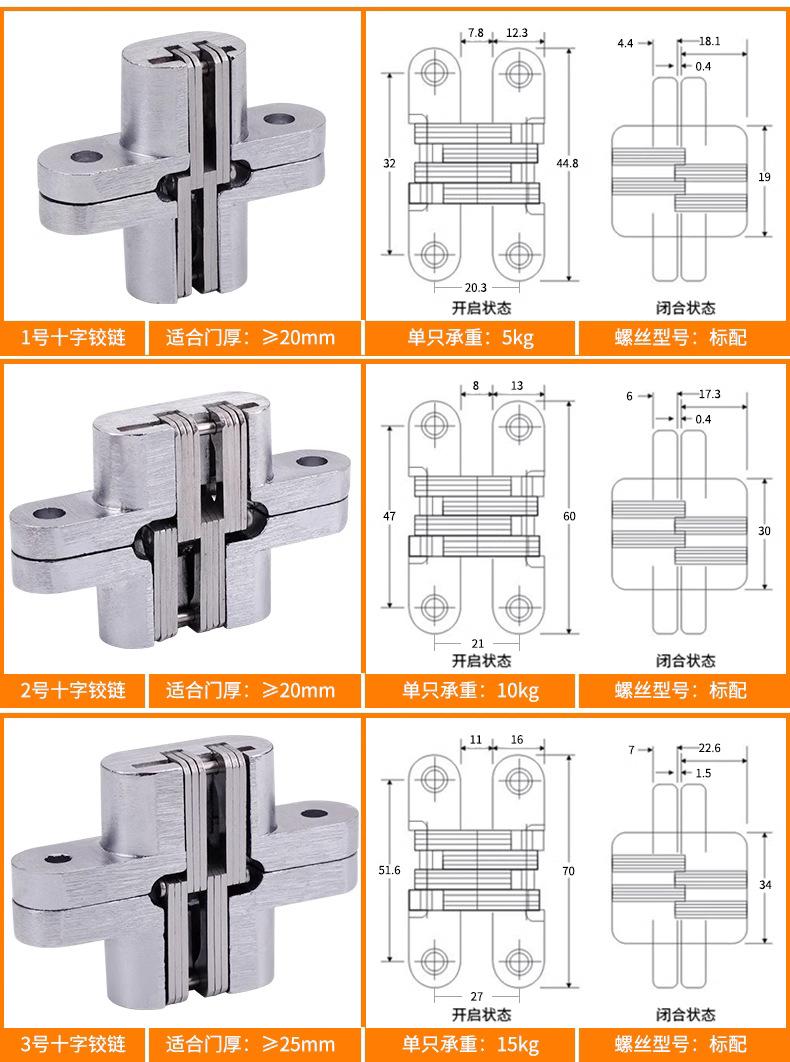 7.8 12.3
32
44.8
20.3
开启状态

4.4 18.1
0.4
19
闭合状态

1号十字铰链 适合门厚：≥20mm 单只承重：5kg 螺丝型号：标配

8 13
47
60
21
开启状态

6 17.3
0.4
30
闭合状态

2号十字铰链 适合门厚：≥20mm 单只承重：10kg 螺丝型号：标配

11 16
51.6
70
27
开启状态

7 22.6
1.5
34
闭合状态

3号十字铰链 适合门厚：≥25mm 单只承重：15kg 螺丝型号：标配