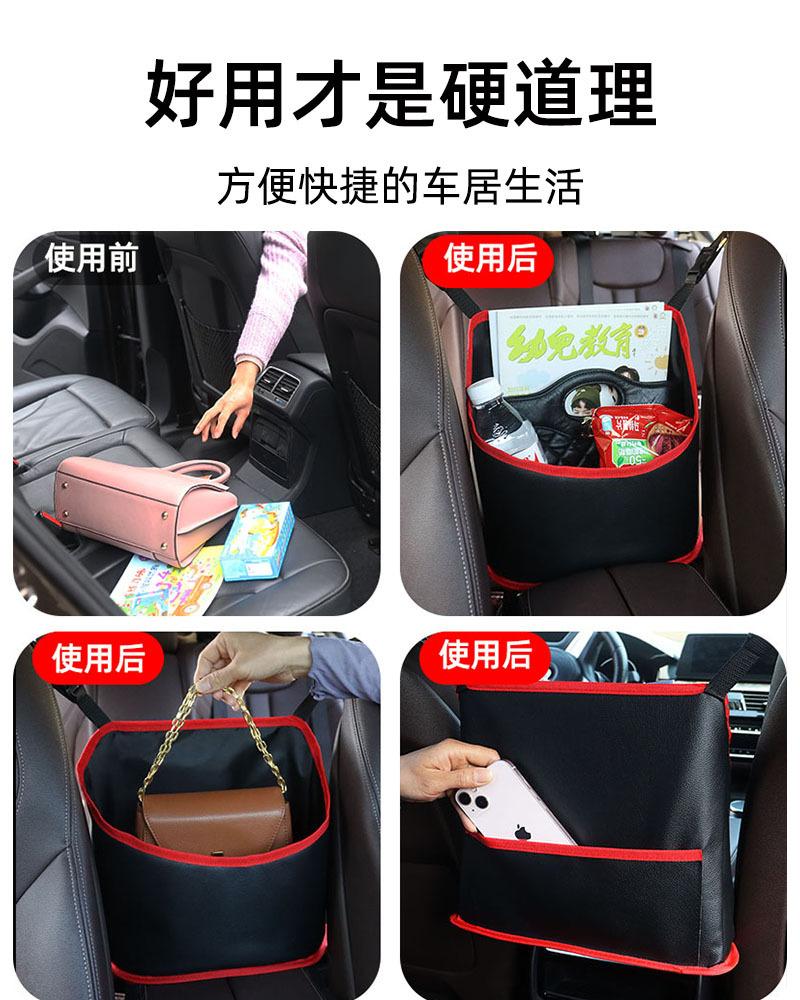 好用才是硬道理

方便快捷的车居生活

使用前

使用后

幼儿教育

使用后

使用后