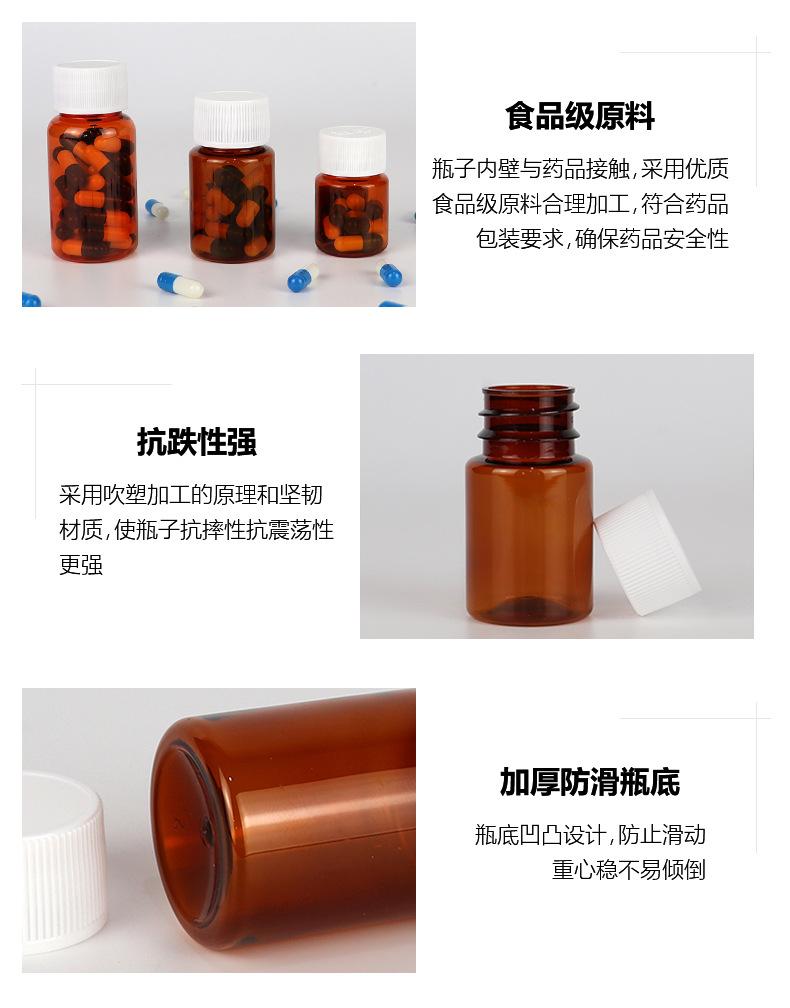 食品级原料

瓶子内壁与药品接触,采用优质食品级原料合理加工,符合药品包装要求,确保药品安全性

抗跌性强

采用吹塑加工的原理和坚韧材质,使瓶子抗摔性抗震荡性更强

加厚防滑瓶底

瓶底凹凸设计,防止滑动重心稳不易倾倒