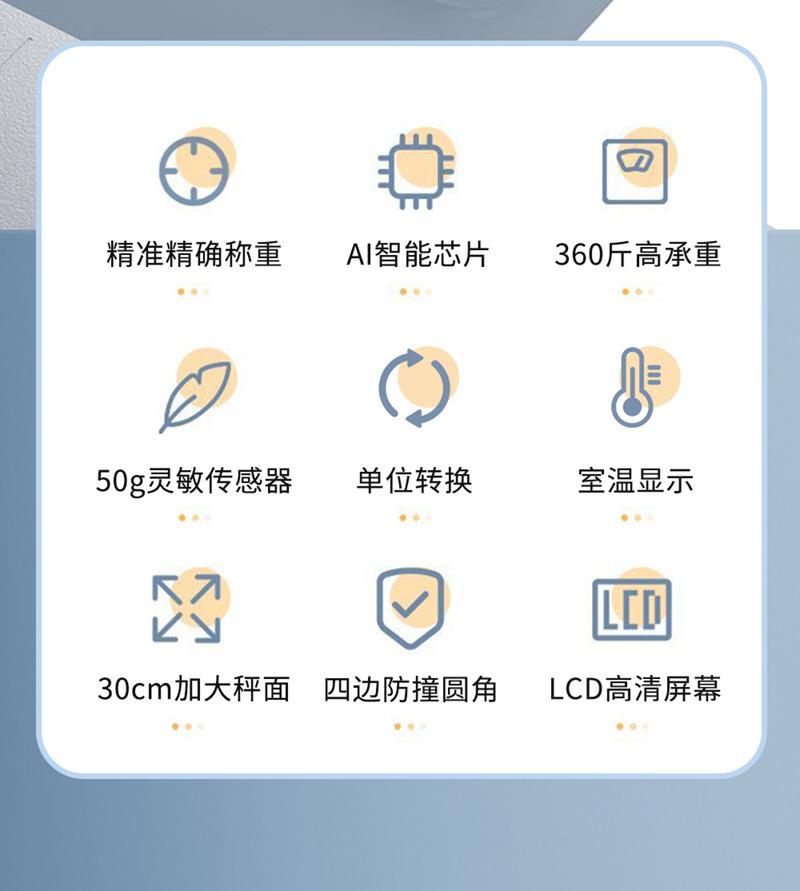 精准精确称重

AI智能芯片

360斤高承重

50g灵敏传感器

单位转换

室温显示

30cm加大秤面

四边防撞圆角

LCD高清屏幕