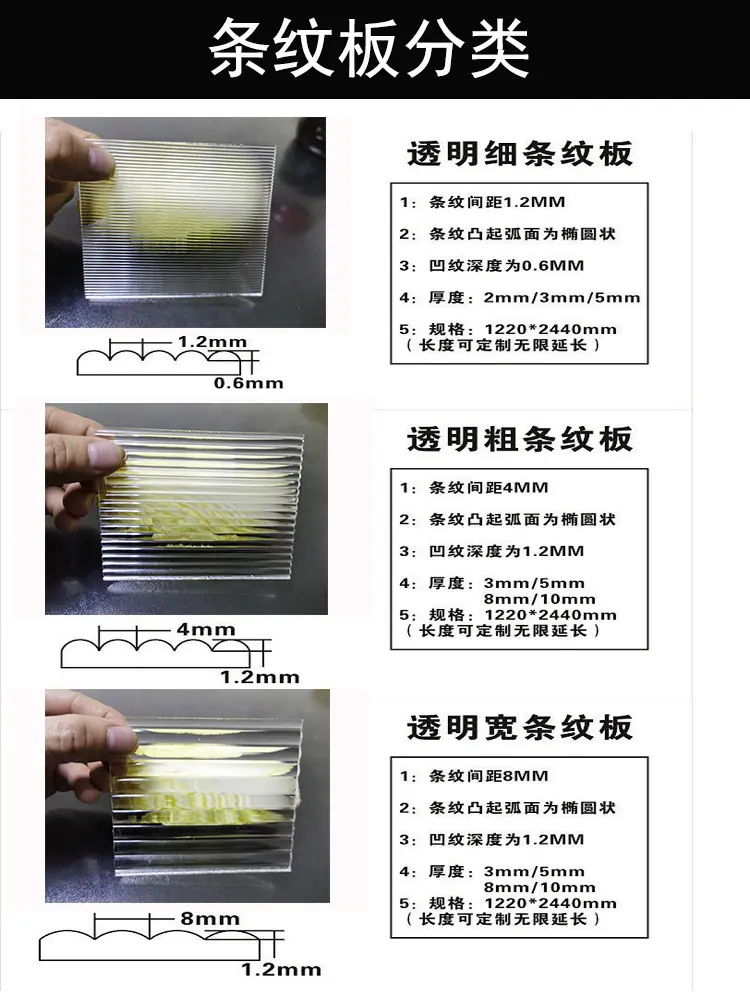 条纹板分类

1.2mm
0.6mm

透明细条纹板

1：条纹间距1.2MM
2：条纹凸起弧面为椭圆状
3：凹纹深度为0.6MM
4：厚度：2mm/3mm/5mm
5：规格：1220*2440mm
（长度可定制无限延长）

4mm
1.2mm

透明粗条纹板

1：条纹间距4MM
2：条纹凸起弧面为椭圆状
3：凹纹深度为1.2MM
4：厚度：3mm/5mm
8mm/10mm
5：规格：1220*2440mm
（长度可定制无限延长）

8mm
1.2mm

透明宽条纹板

1：条纹间距8MM
2：条纹凸起弧面为椭圆状
3：凹纹深度为1.2MM
4：厚度：3mm/5mm
8mm/10mm
5：规格：1220*2440mm
（长度可定制无限延长）