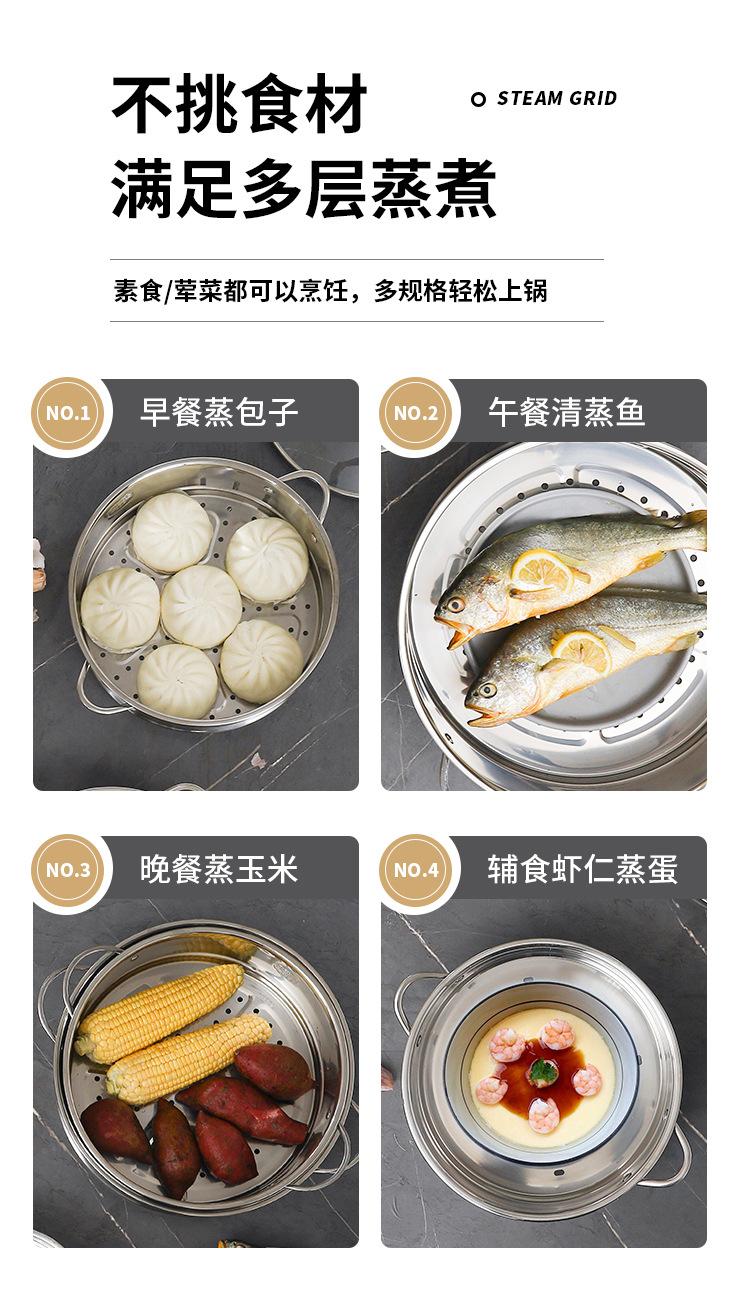 不挑食材
满足多层蒸煮

STEAM GRID

素食/荤菜都可以烹饪，多规格轻松上锅

NO.1 早餐蒸包子

NO.2 午餐清蒸鱼

NO.3 晚餐蒸玉米

NO.4 辅食虾仁蒸蛋