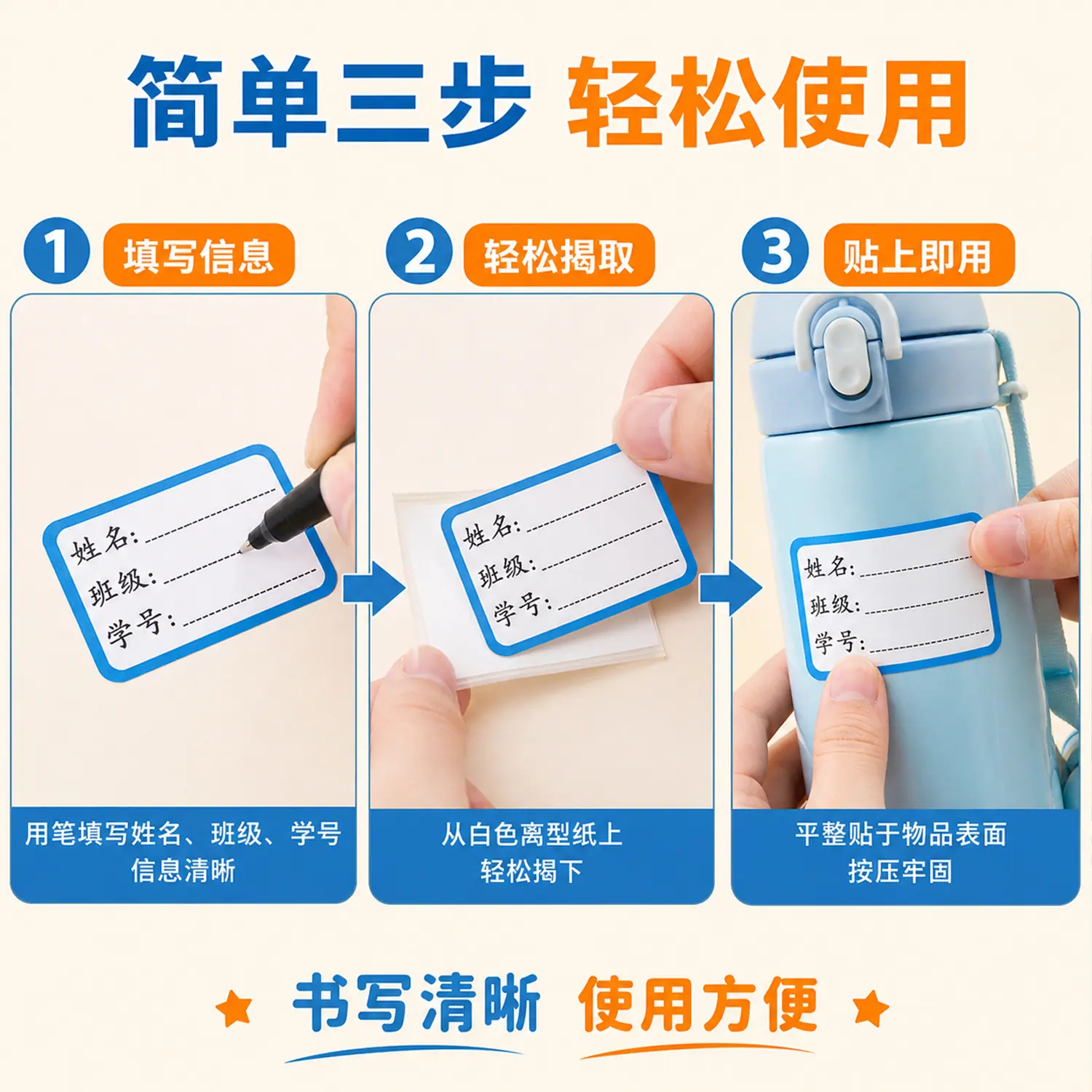 简单三步 轻松使用

1 填写信息

姓名:
班级:
学号:

用笔填写姓名、班级、学号
信息清晰

2 轻松揭取

姓名:
班级:
学号:

从白色离型纸上
轻松揭下

3 贴上即用

姓名:
班级:
学号:

平整贴于物品表面
按压牢固

书写清晰 使用方便