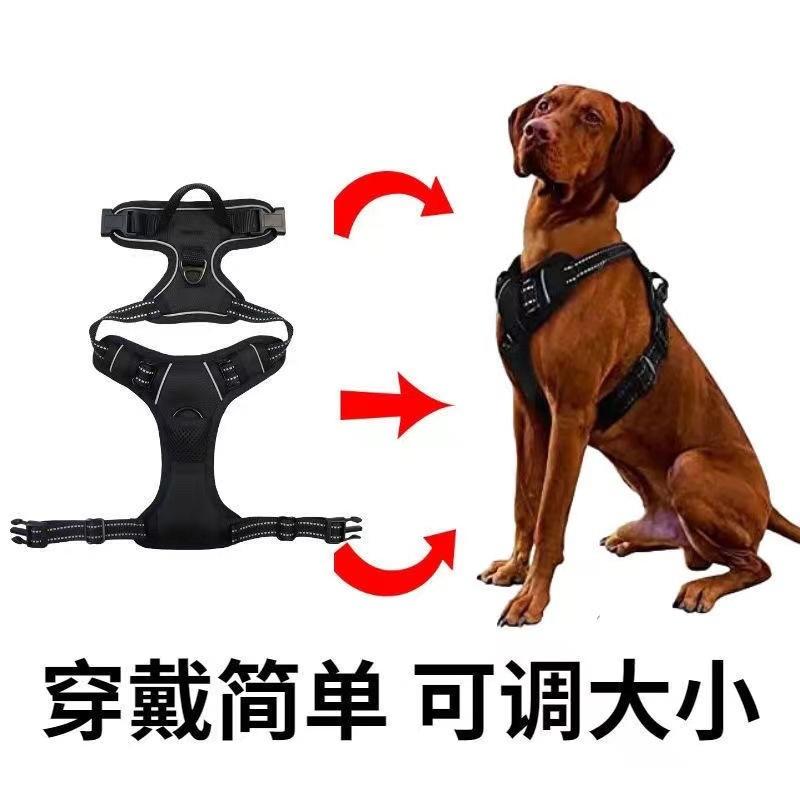 穿戴简单 可调大小