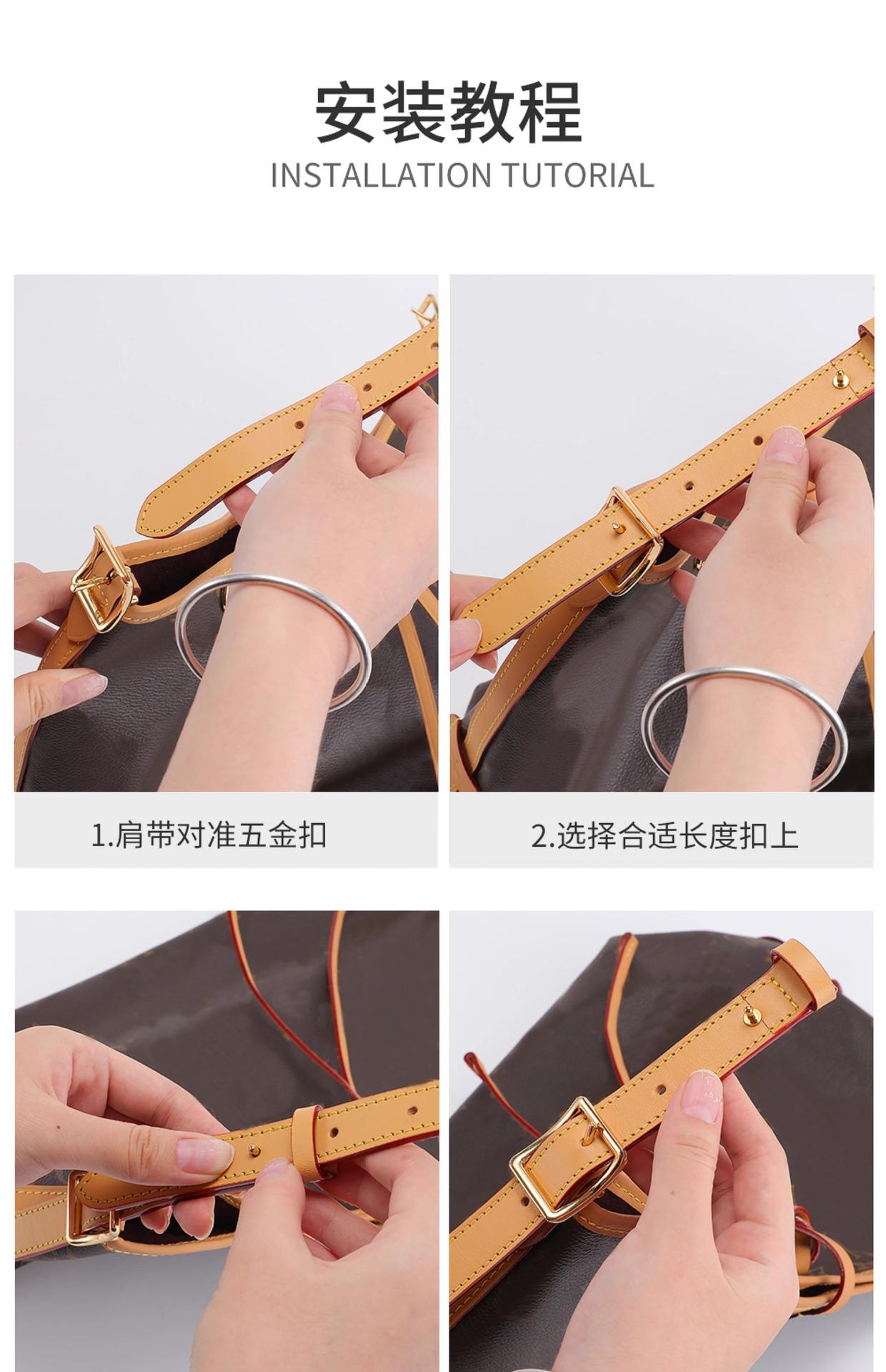 安装教程
INSTALLATION TUTORIAL

1.肩带对准五金扣

2.选择合适长度扣上