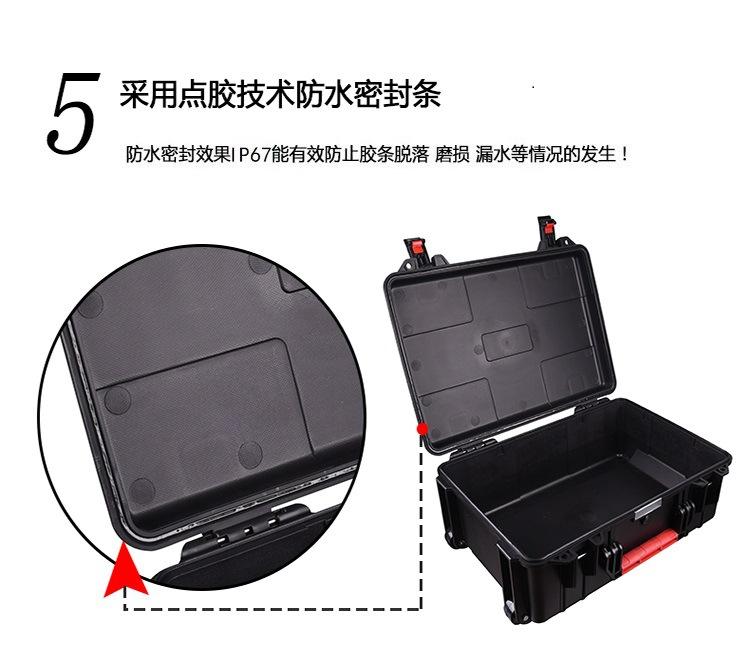 5 采用点胶技术防水密封条

防水密封效果IP67能有效防止胶条脱落 磨损 漏水等情况的发生！