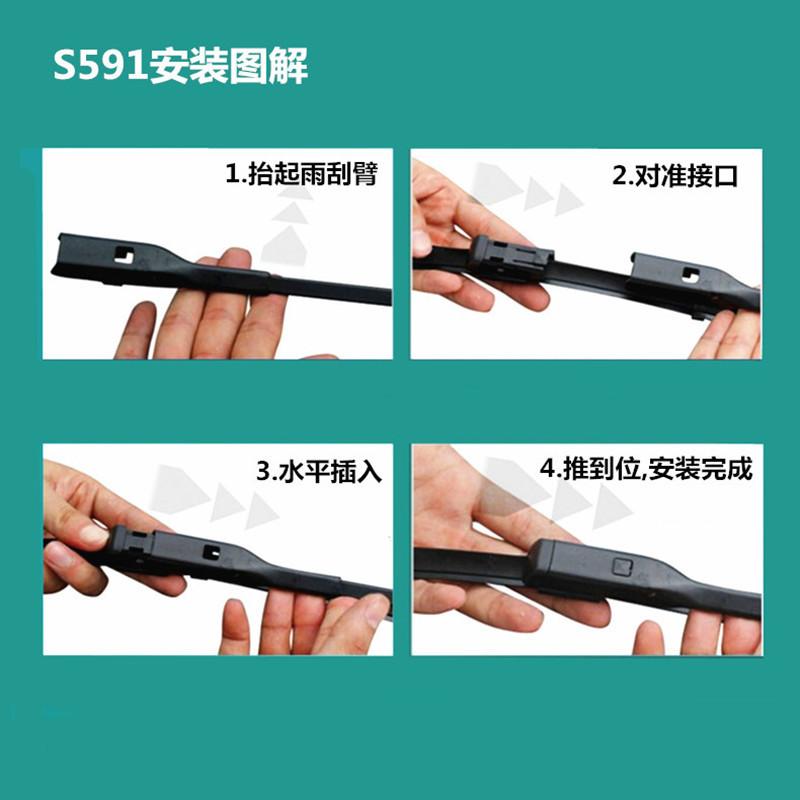 S591安装图解

1.抬起雨刮臂

2.对准接口

3.水平插入

4.推到位,安装完成