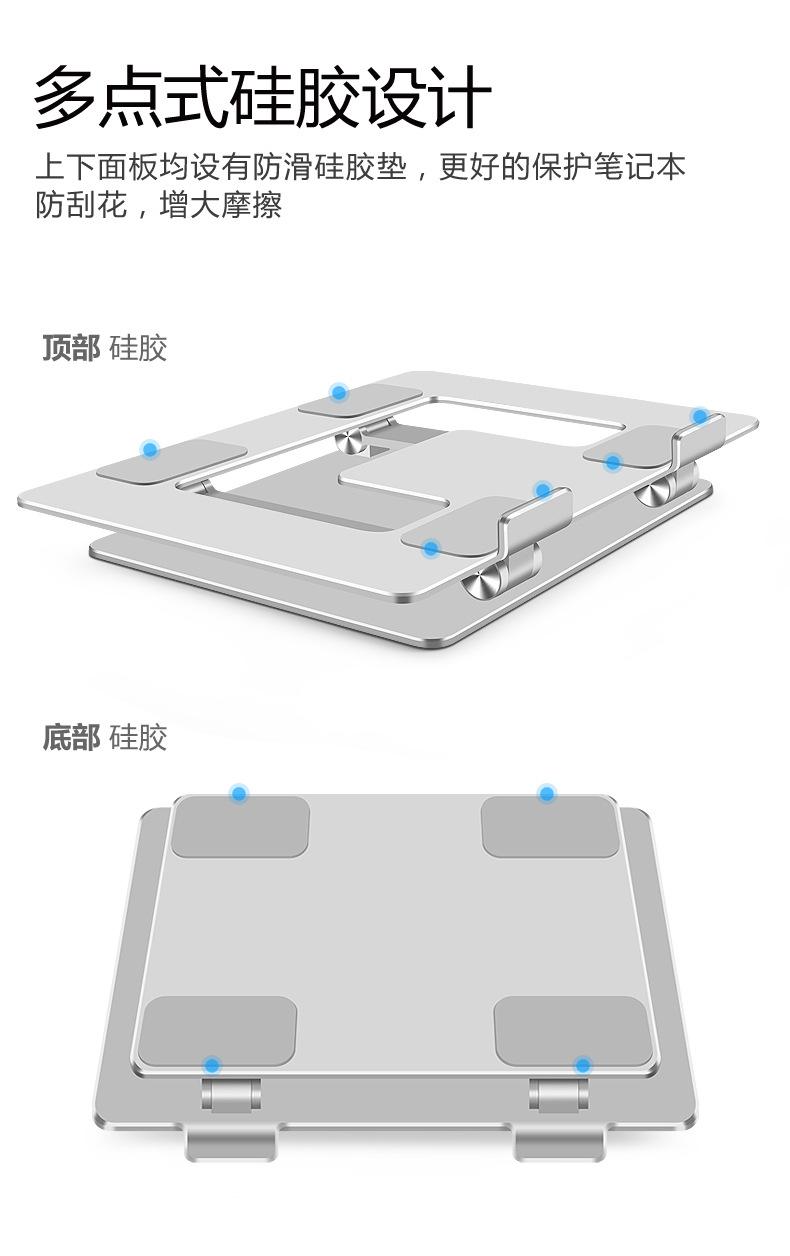 多点式硅胶设计

上下面板均设有防滑硅胶垫，更好的保护笔记本防刮花，增大摩擦

顶部 硅胶

底部 硅胶