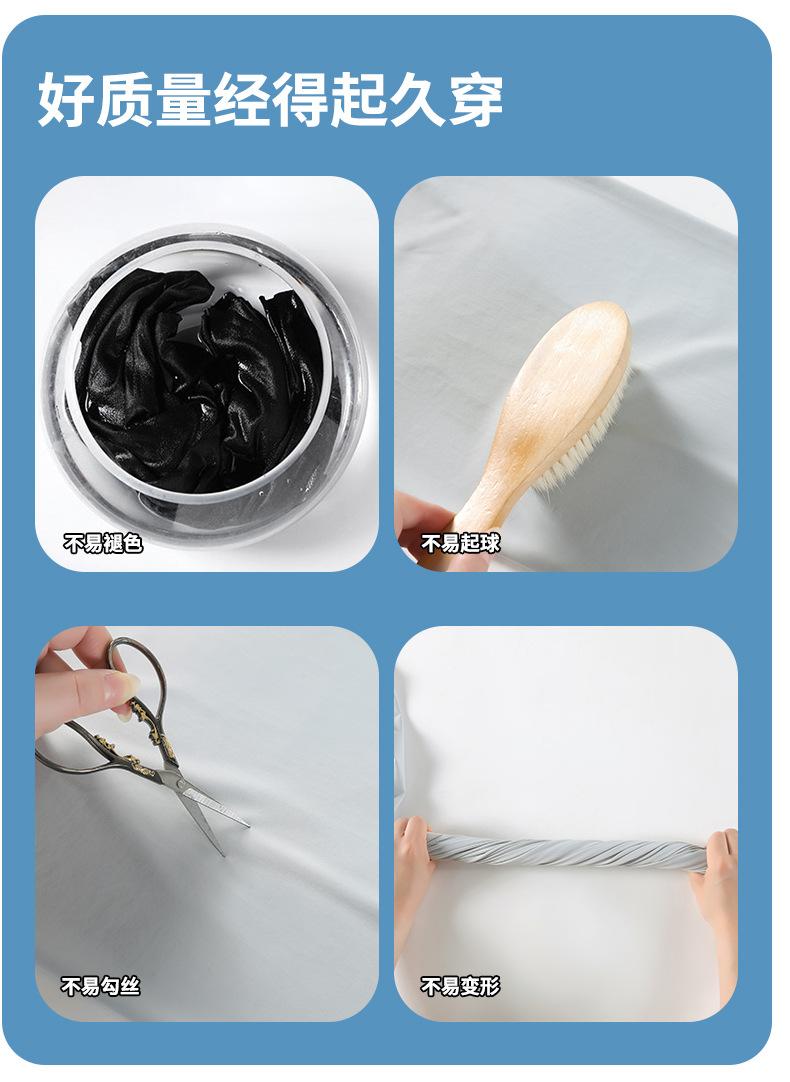 好质量经得起久穿

不易褪色

不易起球

不易勾丝

不易变形